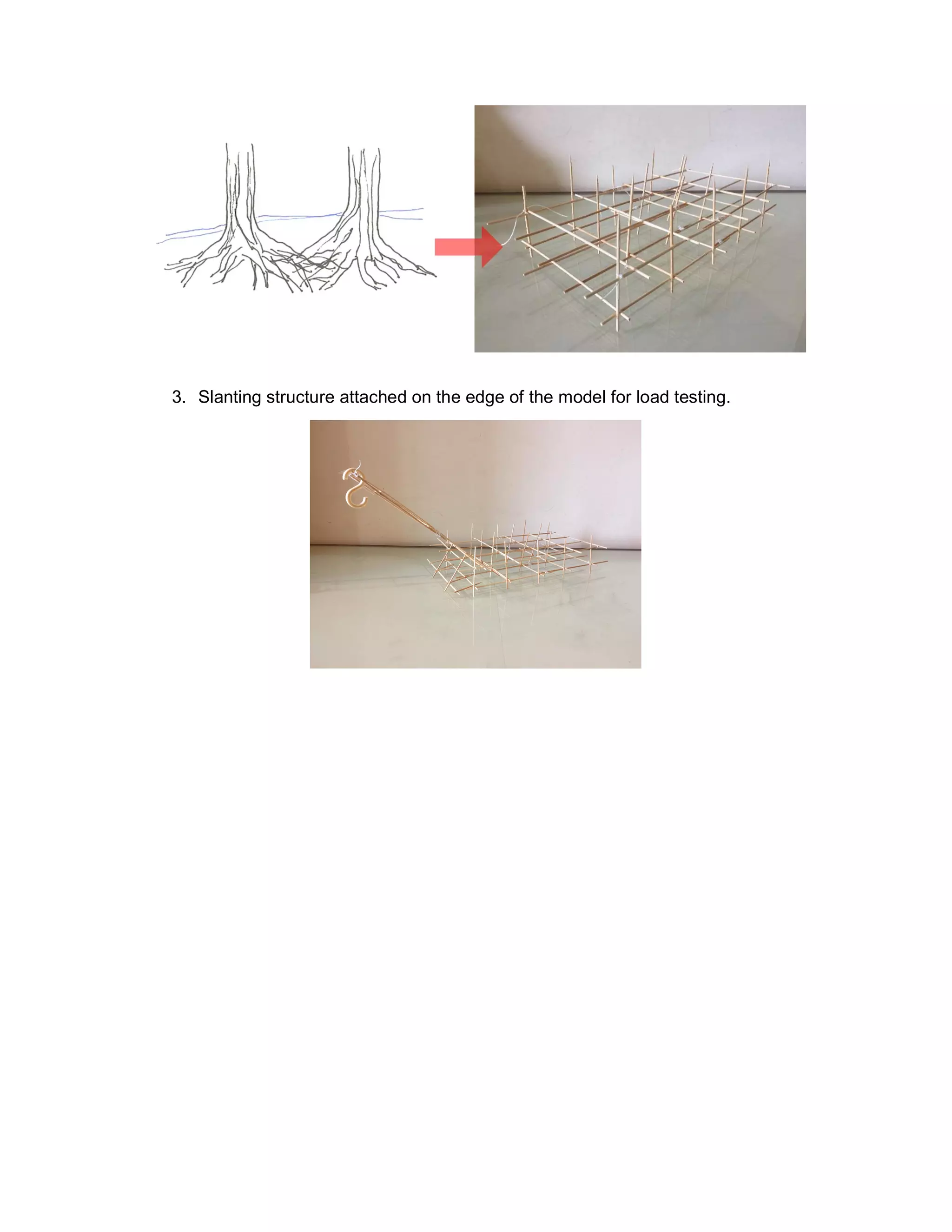 3. Slanting structure attached on the edge of the model for load testing.