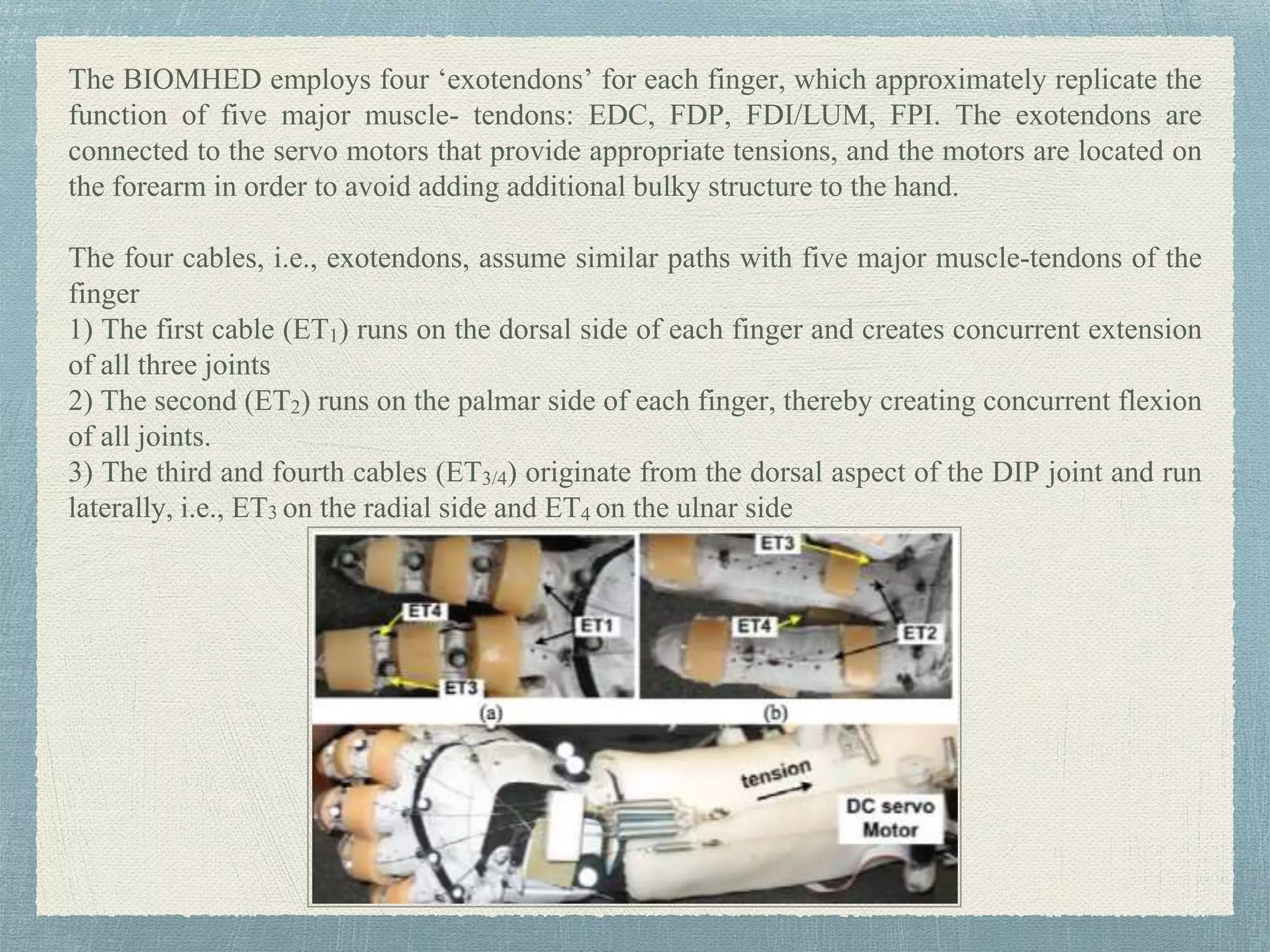 The BIOMHED employs four ‘exotendons’ for each finger, which approximately replicate the function of five major muscle- tendons: EDC, FDP, FDI/LUM, FPI. The exotendons are connected to the servo motors that provide appropriate tensions, and the motors are located on the forearm in order to avoid adding additional bulky structure to the hand.

The four cables, i.e., exotendons, assume similar paths with five major muscle-tendons of the finger
1) The first cable ($ET_1$) runs on the dorsal side of each finger and creates concurrent extension of all three joints
2) The second ($ET_2$) runs on the palmar side of each finger, thereby creating concurrent flexion of all joints.
3) The third and fourth cables ($ET_{3/4}$) originate from the dorsal aspect of the DIP joint and run laterally, i.e., $ET_3$ on the radial side and $ET_4$ on the ulnar side

ET4
ET1
ET3
(a)
ET3
ET4
ET2
(b)
tension
DC servo Motor