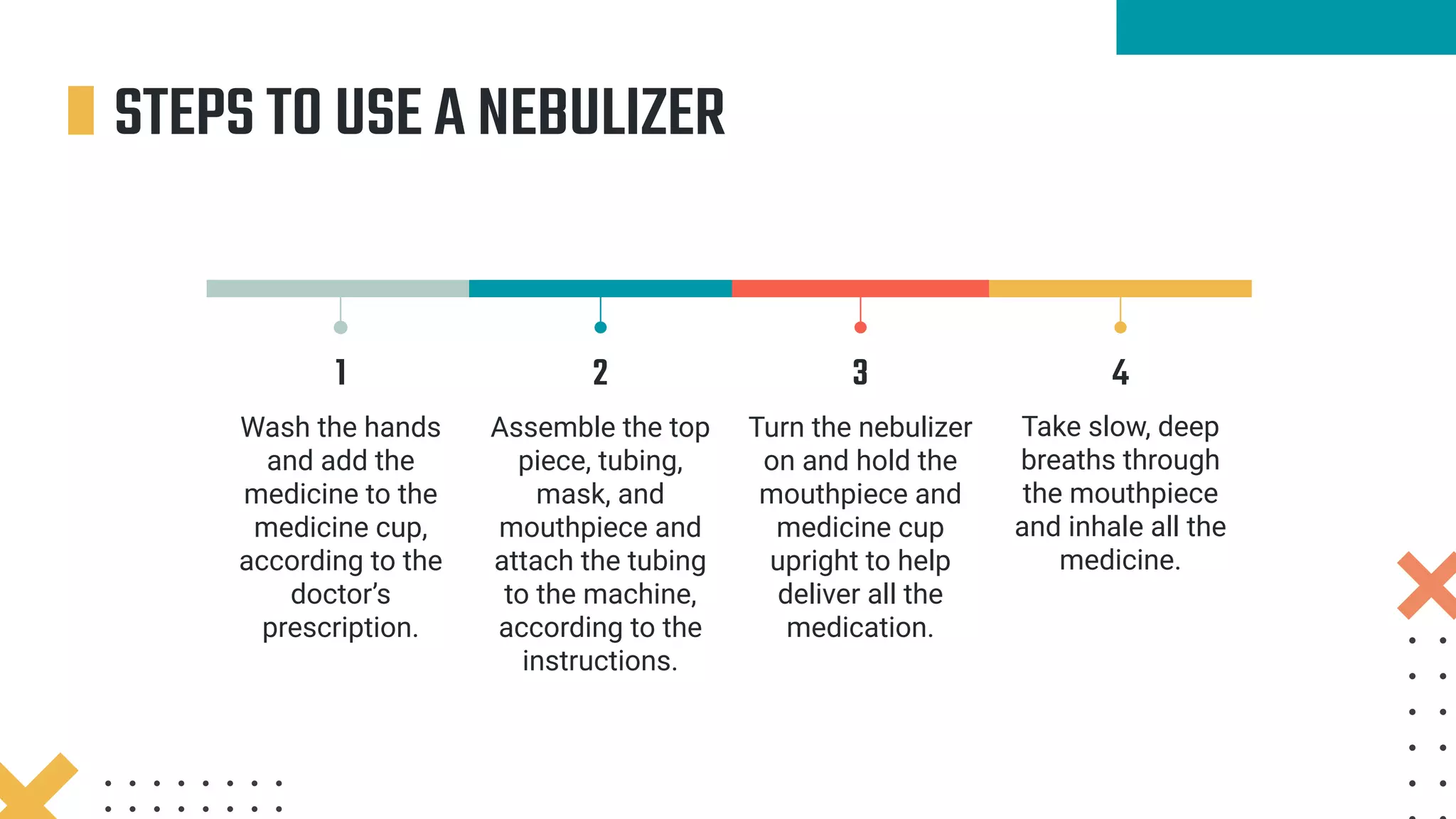 STEPS TO USE A NEBULIZER

1

Wash the hands and add the medicine to the medicine cup, according to the doctor's prescription.

2

Assemble the top piece, tubing, mask, and mouthpiece and attach the tubing to the machine, according to the instructions.

3

Turn the nebulizer on and hold the mouthpiece and medicine cup upright to help deliver all the medication.

4

Take slow, deep breaths through the mouthpiece and inhale all the medicine.