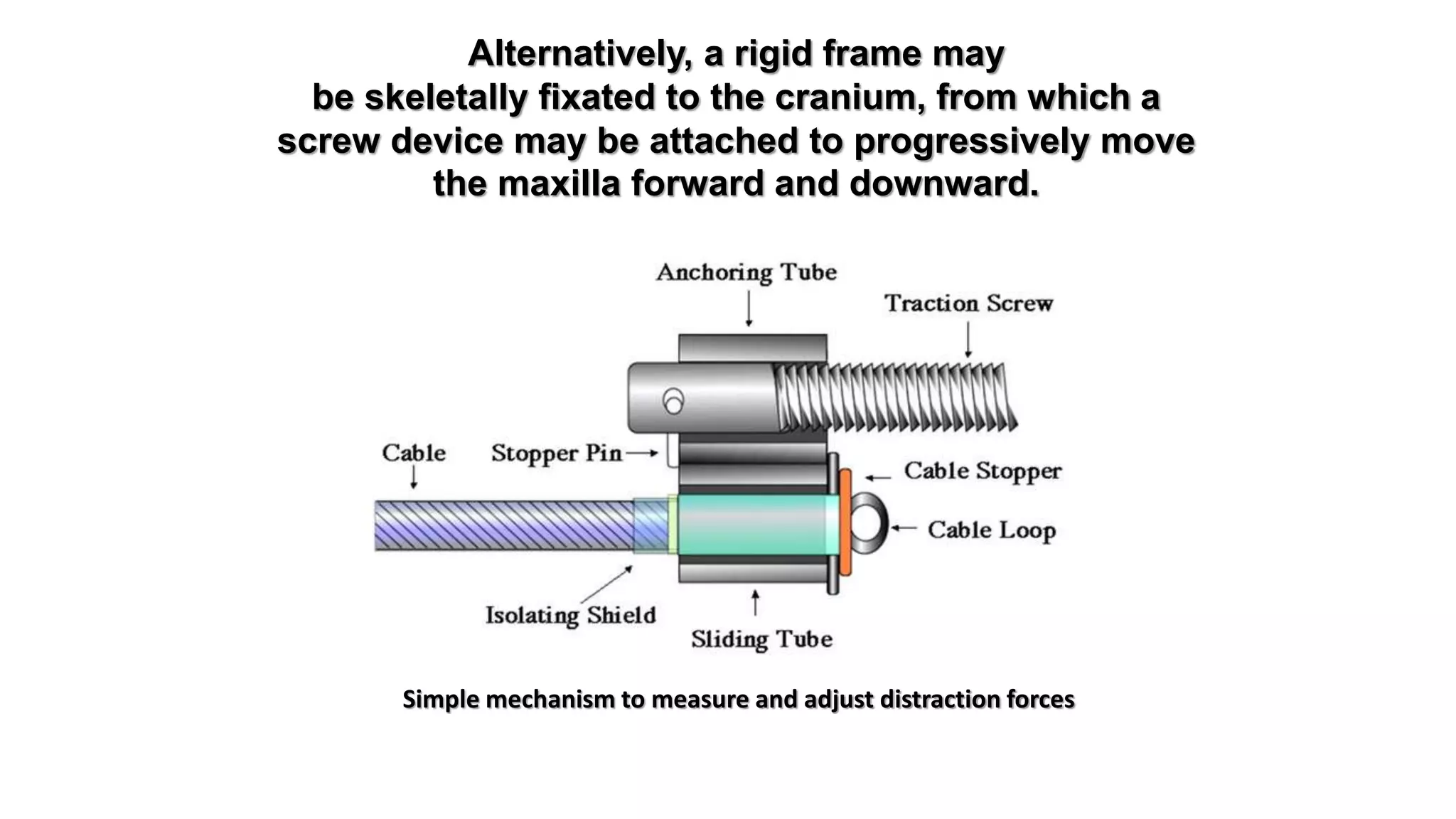 Alternatively, a rigid frame may be skeletally fixated to the cranium, from which a screw device may be attached to progressively move the maxilla forward and downward.

Anchoring Tube
Traction Screw
Cable
Stopper Pin
Cable Stopper
Cable Loop
Isolating Shield
Sliding Tube

Simple mechanism to measure and adjust distraction forces