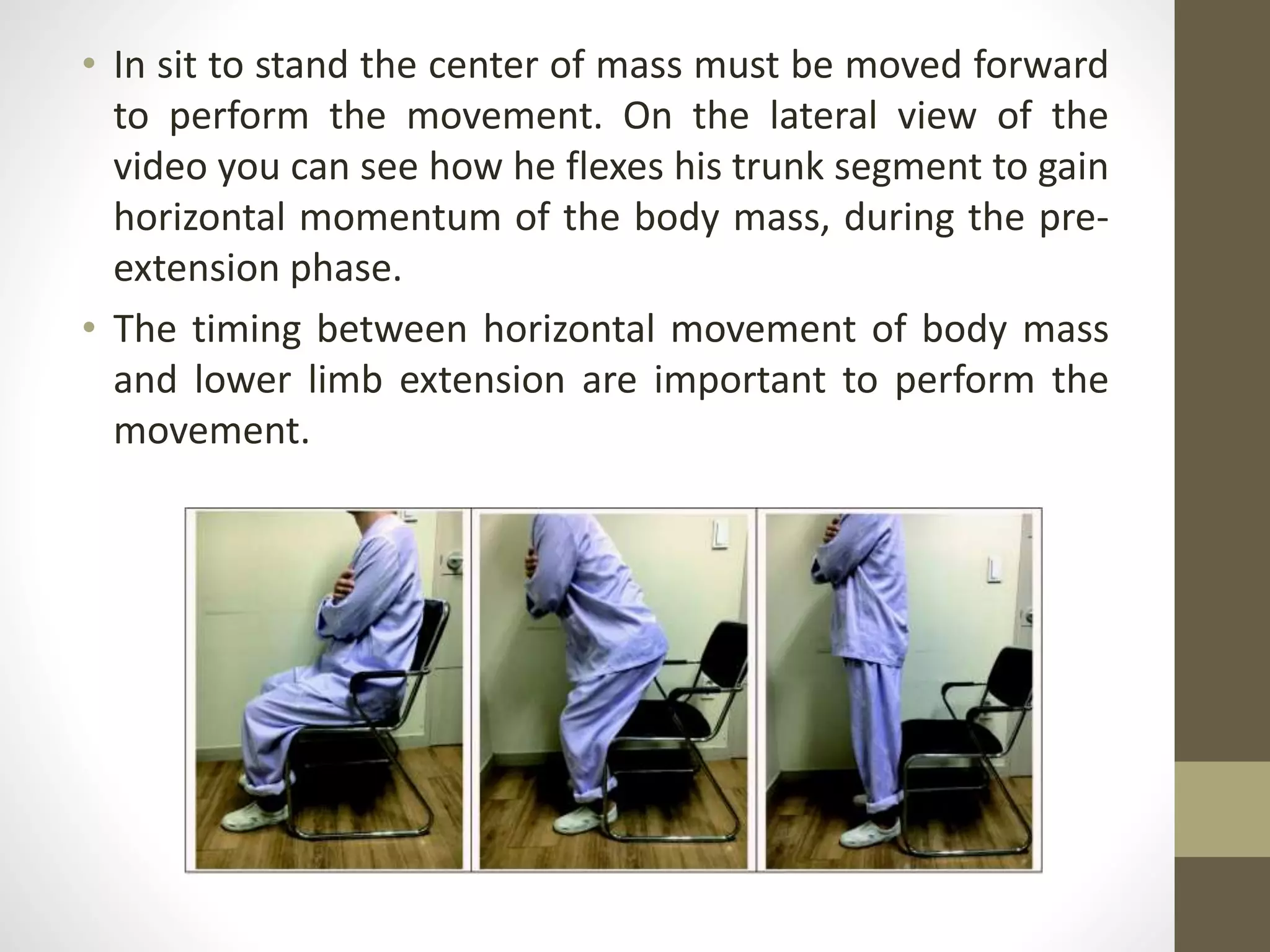 • In sit to stand the center of mass must be moved forward to perform the movement. On the lateral view of the video you can see how he flexes his trunk segment to gain horizontal momentum of the body mass, during the pre-extension phase.

• The timing between horizontal movement of body mass and lower limb extension are important to perform the movement.