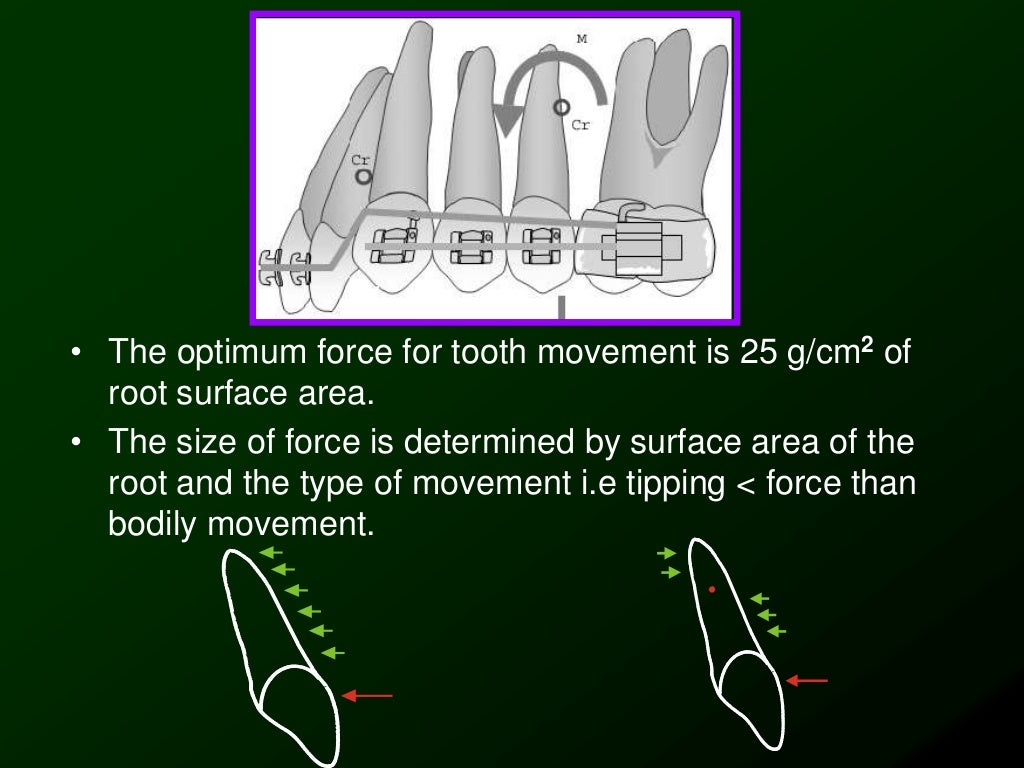 M

Cr

Cr

• The optimum force for tooth movement is 25 g/cm$^2$ of root surface area.

• The size of force is determined by surface area of the root and the type of movement i.e tipping < force than bodily movement.