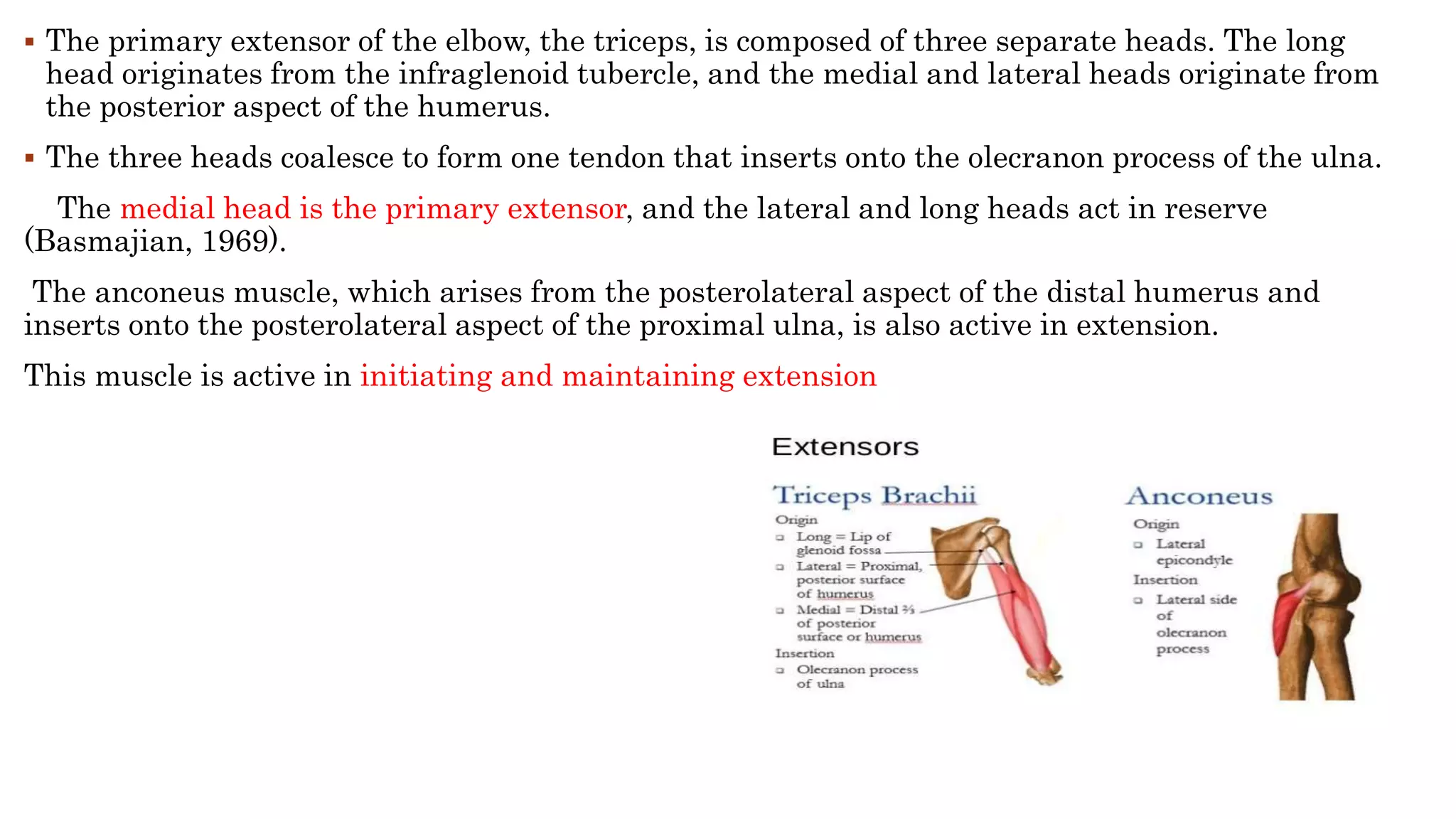 ▪ The primary extensor of the elbow, the triceps, is composed of three separate heads. The long head originates from the infraglenoid tubercle, and the medial and lateral heads originate from the posterior aspect of the humerus.

▪ The three heads coalesce to form one tendon that inserts onto the olecranon process of the ulna.

The medial head is the primary extensor, and the lateral and long heads act in reserve (Basmajian, 1969).

The anconeus muscle, which arises from the posterolateral aspect of the distal humerus and inserts onto the posterolateral aspect of the proximal ulna, is also active in extension.

This muscle is active in initiating and maintaining extension

Extensors

Triceps Brachii

Origin
▫ Long = Lip of glenoid fossa
▫ Lateral = Proximal, posterior surface of humerus
▫ Medial = Distal ⅔ of posterior surface or humerus
Insertion
▫ Olecranon process of ulna

Anconeus

Origin
▫ Lateral epicondyle
Insertion
▫ Lateral side of olecranon process