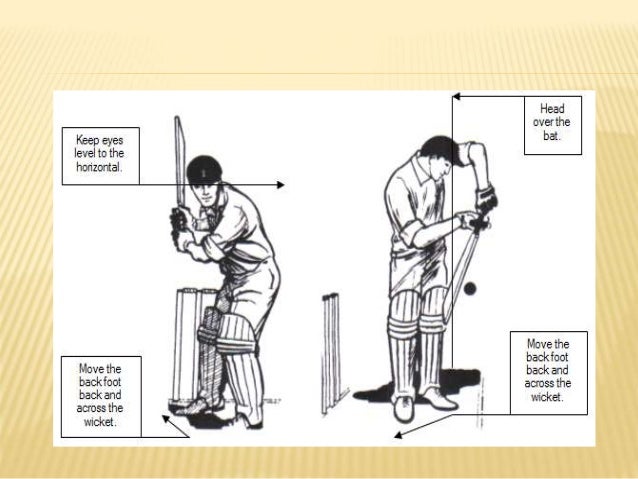 Keep eyes level to the horizontal.

Head over the bat.

Move the back foot back and across the wicket.

Move the back foot back and across the wicket.