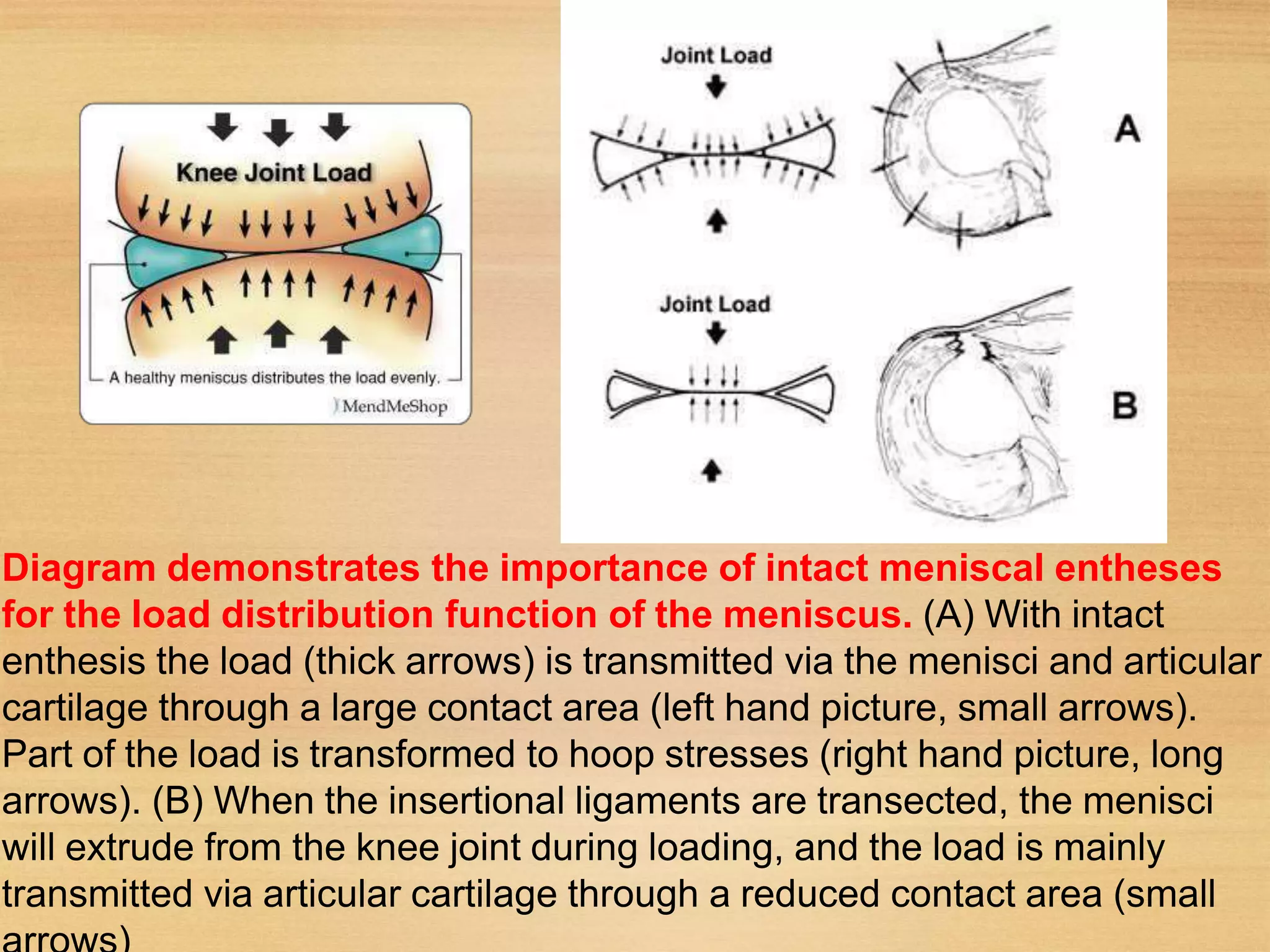 Knee Joint Load

A healthy meniscus distributes the load evenly.

MendMeShop

Joint Load

A

Joint Load

B

Diagram demonstrates the importance of intact meniscal entheses for the load distribution function of the meniscus. (A) With intact enthesis the load (thick arrows) is transmitted via the menisci and articular cartilage through a large contact area (left hand picture, small arrows). Part of the load is transformed to hoop stresses (right hand picture, long arrows). (B) When the insertional ligaments are transected, the menisci will extrude from the knee joint during loading, and the load is mainly transmitted via articular cartilage through a reduced contact area (small arrows)