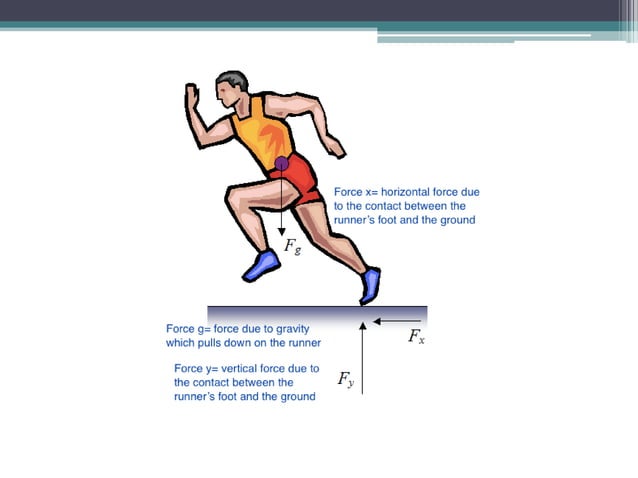 Force x= horizontal force due to the contact between the runner's foot and the ground

$F_g$

Force g= force due to gravity which pulls down on the runner

$F_x$

Force y= vertical force due to the contact between the runner's foot and the ground

$F_y$