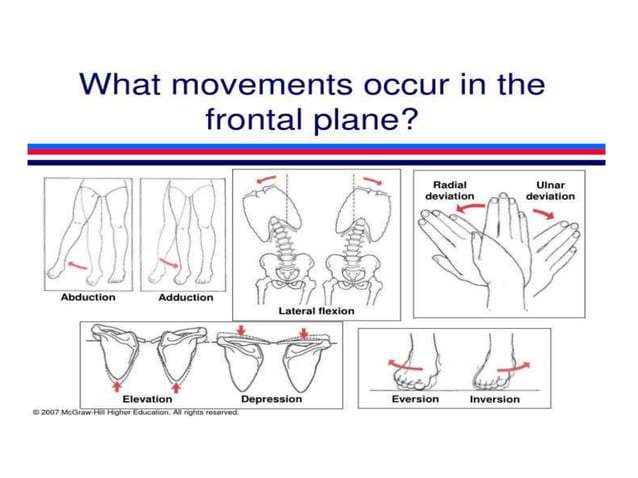 What movements occur in the frontal plane?

Abduction

Adduction

Lateral flexion

Radial deviation

Ulnar deviation

Elevation

Depression

Eversion

Inversion

© 2007 McGraw-Hill Higher Education. All rights reserved.