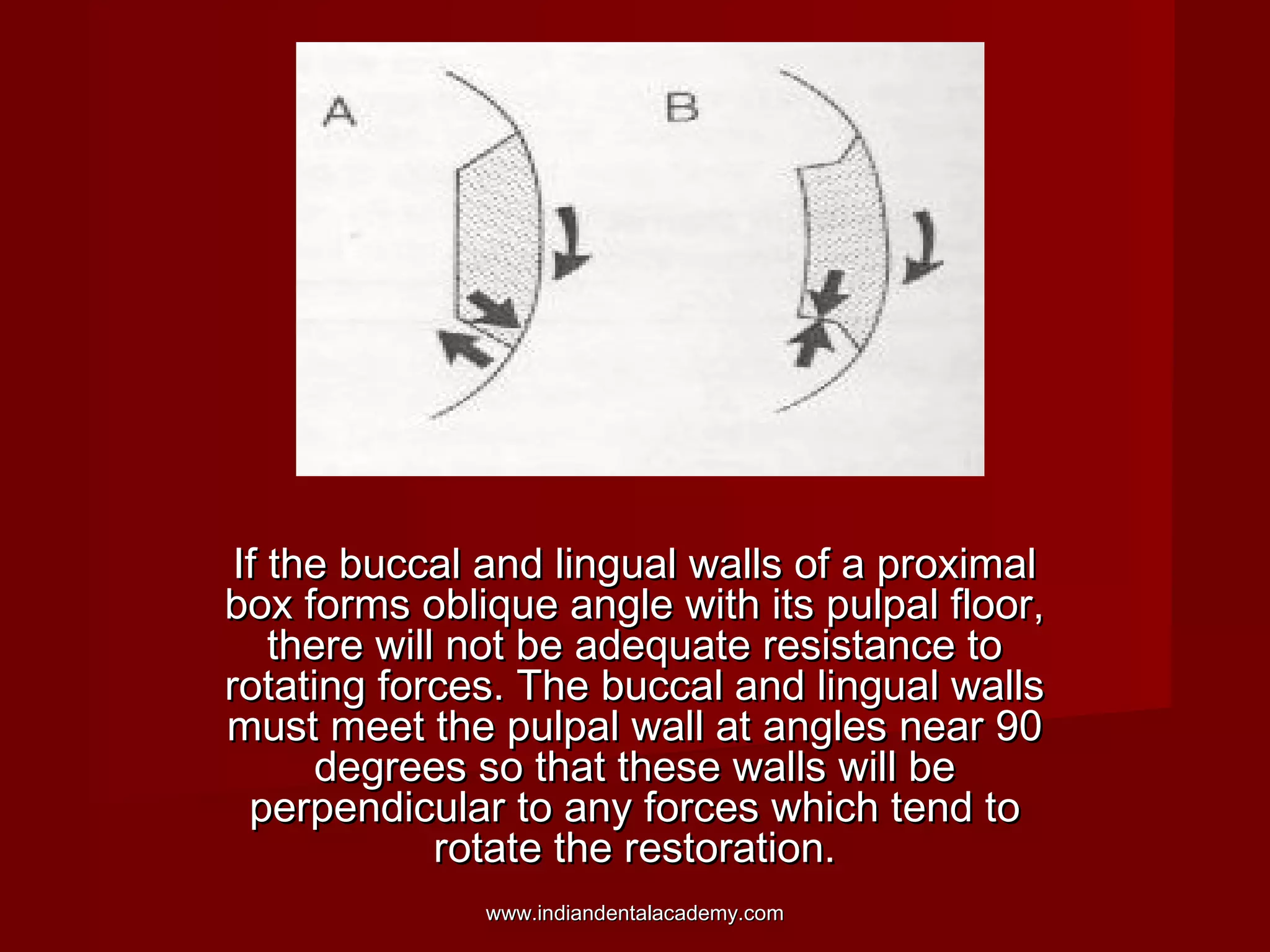 A

B

If the buccal and lingual walls of a proximal box forms oblique angle with its pulpal floor, there will not be adequate resistance to rotating forces. The buccal and lingual walls must meet the pulpal wall at angles near 90 degrees so that these walls will be perpendicular to any forces which tend to rotate the restoration.

www.indiandentalacademy.com