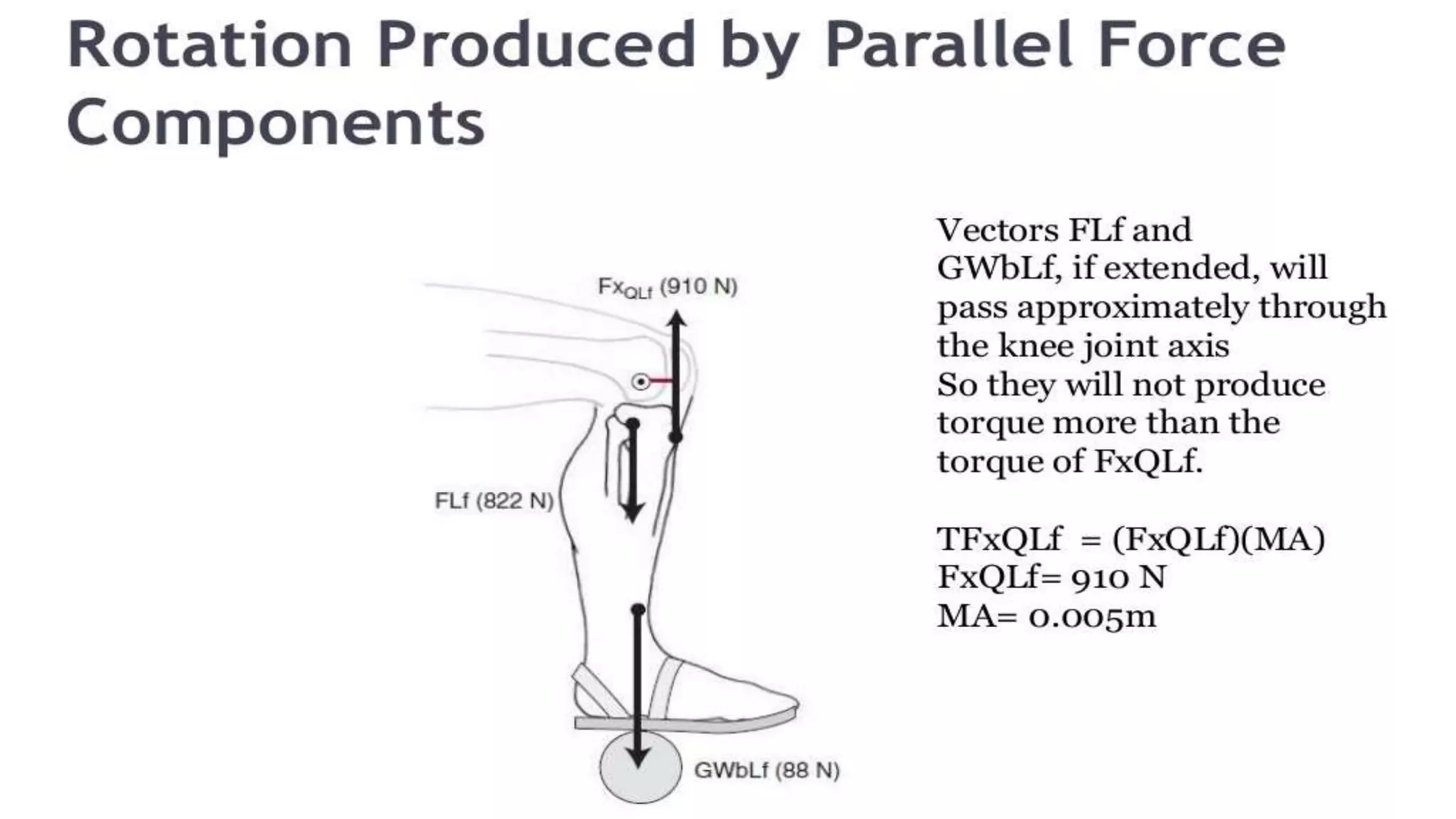 Rotation Produced by Parallel Force Components

$Fx_{QLf}$ (910 N)

FLf (822 N)

GWbLf (88 N)

Vectors FLf and GWbLf, if extended, will pass approximately through the knee joint axis
So they will not produce torque more than the torque of FxQLf.

TFxQLf = (FxQLf)(MA)
FxQLf= 910 N
MA= 0.005m