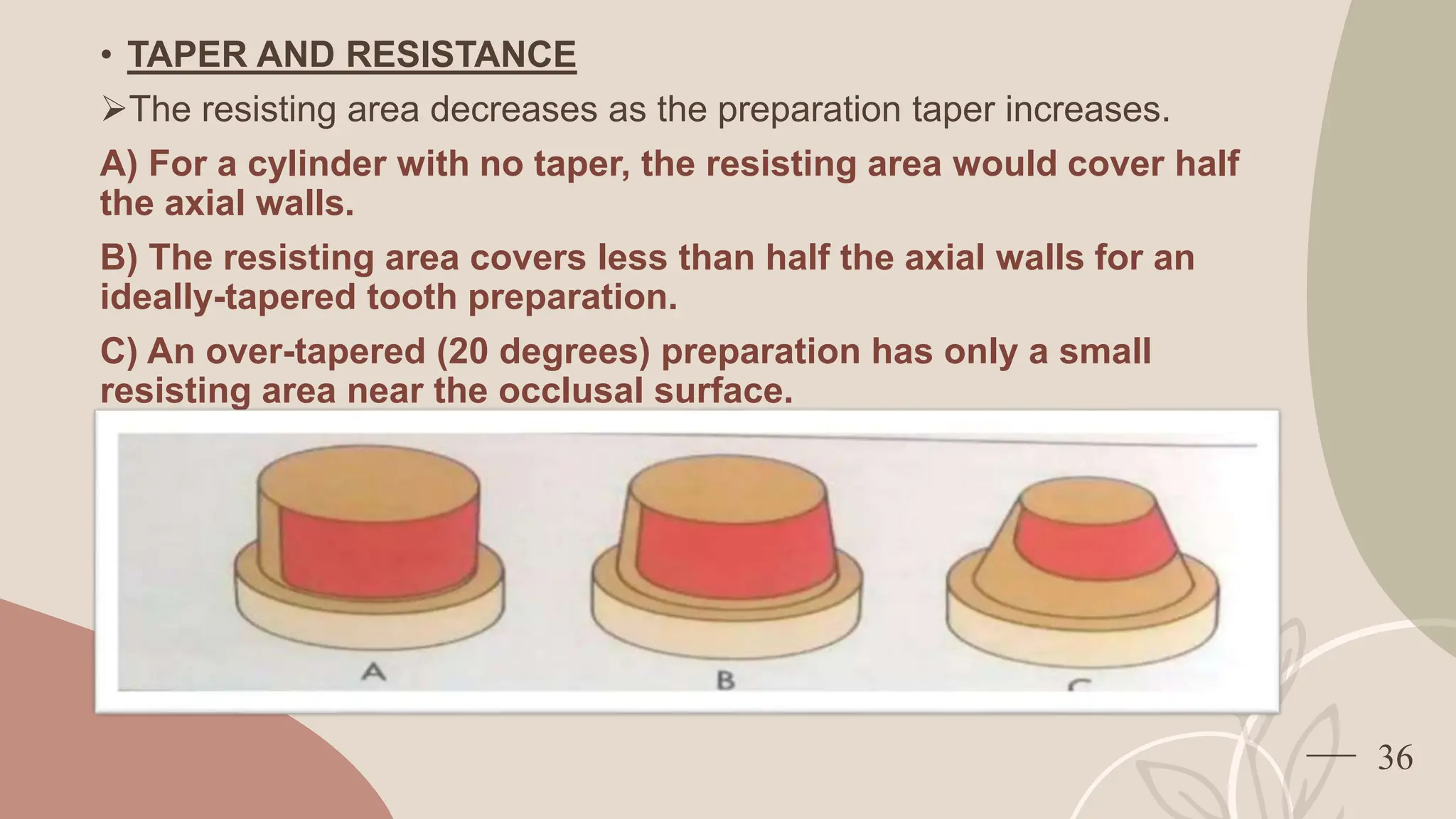 • TAPER AND RESISTANCE

➢The resisting area decreases as the preparation taper increases.

A) For a cylinder with no taper, the resisting area would cover half the axial walls.

B) The resisting area covers less than half the axial walls for an ideally-tapered tooth preparation.

C) An over-tapered (20 degrees) preparation has only a small resisting area near the occlusal surface.

A

B

C

36