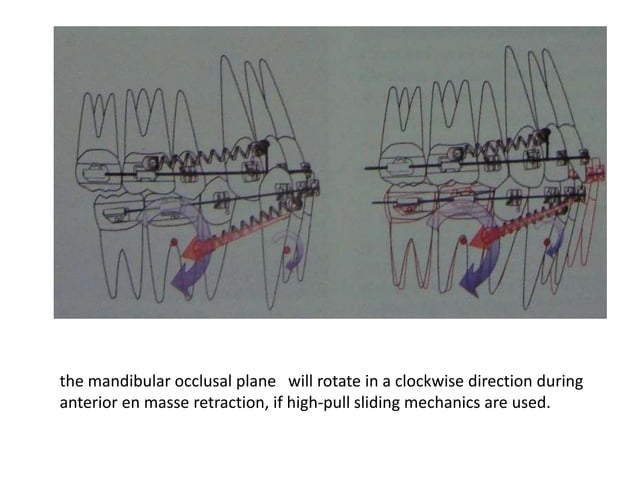 the mandibular occlusal plane will rotate in a clockwise direction during anterior en masse retraction, if high-pull sliding mechanics are used.