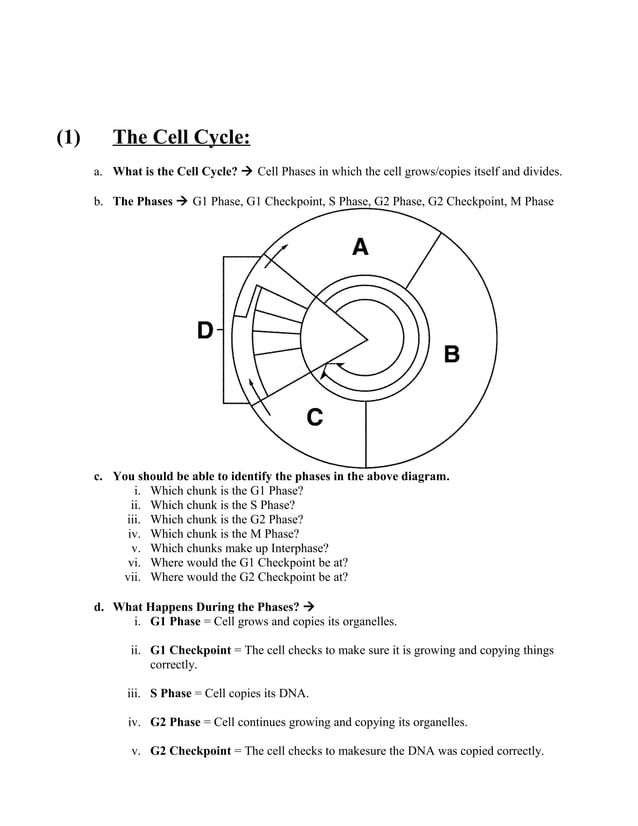 (1) The Cell Cycle:

a. What is the Cell Cycle? → Cell Phases in which the cell grows/copies itself and divides.

b. The Phases → G1 Phase, G1 Checkpoint, S Phase, G2 Phase, G2 Checkpoint, M Phase

A

D

B

C

c. You should be able to identify the phases in the above diagram.
i. Which chunk is the G1 Phase?
ii. Which chunk is the S Phase?
iii. Which chunk is the G2 Phase?
iv. Which chunk is the M Phase?
v. Which chunks make up Interphase?
vi. Where would the G1 Checkpoint be at?
vii. Where would the G2 Checkpoint be at?

d. What Happens During the Phases? →
i. G1 Phase = Cell grows and copies its organelles.

ii. G1 Checkpoint = The cell checks to make sure it is growing and copying things correctly.

iii. S Phase = Cell copies its DNA.

iv. G2 Phase = Cell continues growing and copying its organelles.

v. G2 Checkpoint = The cell checks to makesure the DNA was copied correctly.