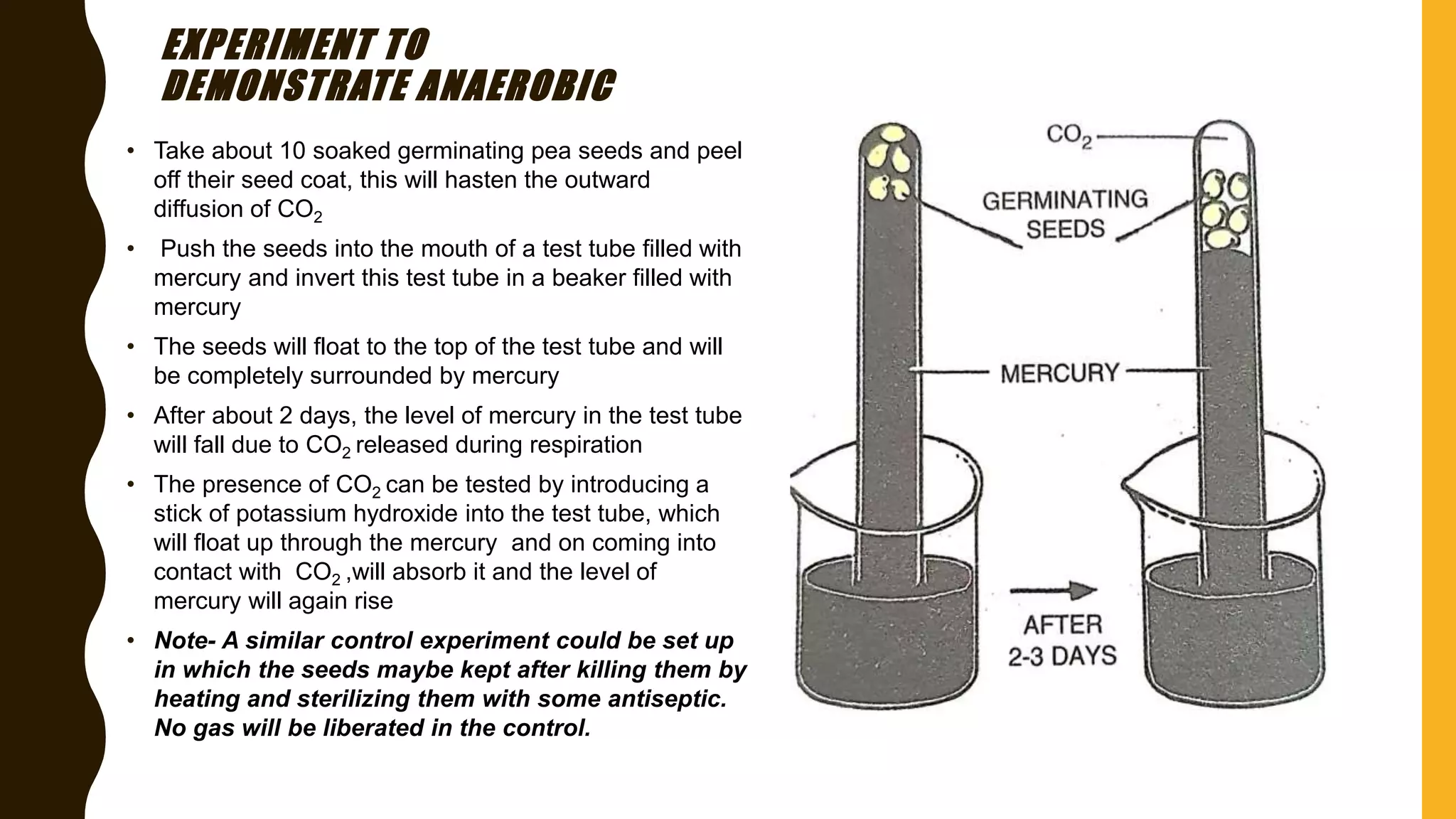 EXPERIMENT TO DEMONSTRATE ANAEROBIC

• Take about 10 soaked germinating pea seeds and peel off their seed coat, this will hasten the outward diffusion of $CO_2$

• Push the seeds into the mouth of a test tube filled with mercury and invert this test tube in a beaker filled with mercury

• The seeds will float to the top of the test tube and will be completely surrounded by mercury

• After about 2 days, the level of mercury in the test tube will fall due to $CO_2$ released during respiration

• The presence of $CO_2$ can be tested by introducing a stick of potassium hydroxide into the test tube, which will float up through the mercury and on coming into contact with $CO_2$ ,will absorb it and the level of mercury will again rise

• Note- A similar control experiment could be set up in which the seeds maybe kept after killing them by heating and sterilizing them with some antiseptic. No gas will be liberated in the control.

$CO_2$
GERMINATING SEEDS
MERCURY
AFTER 2-3 DAYS