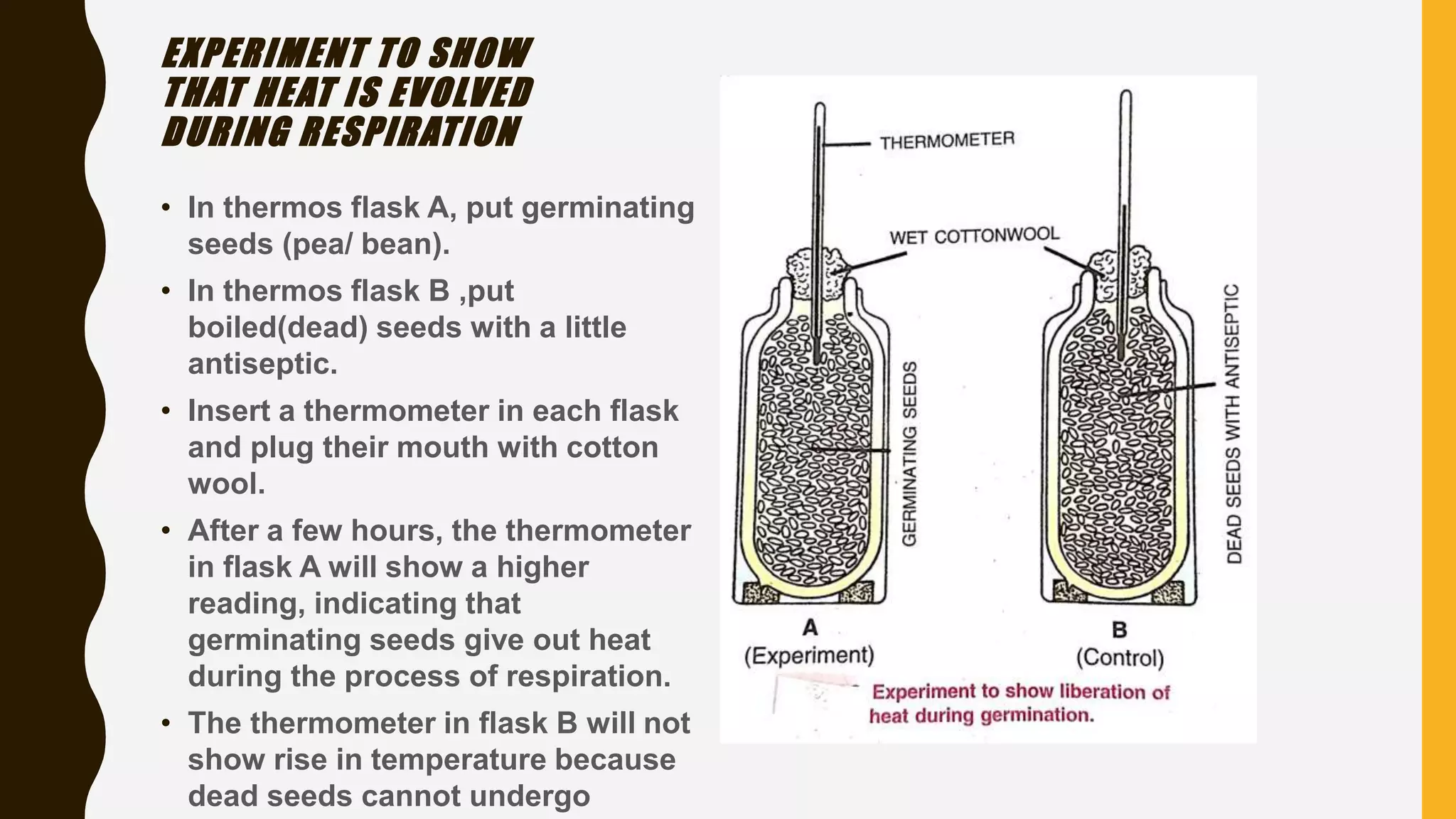 EXPERIMENT TO SHOW THAT HEAT IS EVOLVED DURING RESPIRATION

• In thermos flask A, put germinating seeds (pea/ bean).

• In thermos flask B ,put boiled(dead) seeds with a little antiseptic.

• Insert a thermometer in each flask and plug their mouth with cotton wool.

• After a few hours, the thermometer in flask A will show a higher reading, indicating that germinating seeds give out heat during the process of respiration.

• The thermometer in flask B will not show rise in temperature because dead seeds cannot undergo

THERMOMETER

WET COTTONWOOL

GERMINATING SEEDS

DEAD SEEDS WITH ANTISEPTIC

A
(Experiment)

B
(Control)

Experiment to show liberation of heat during germination.