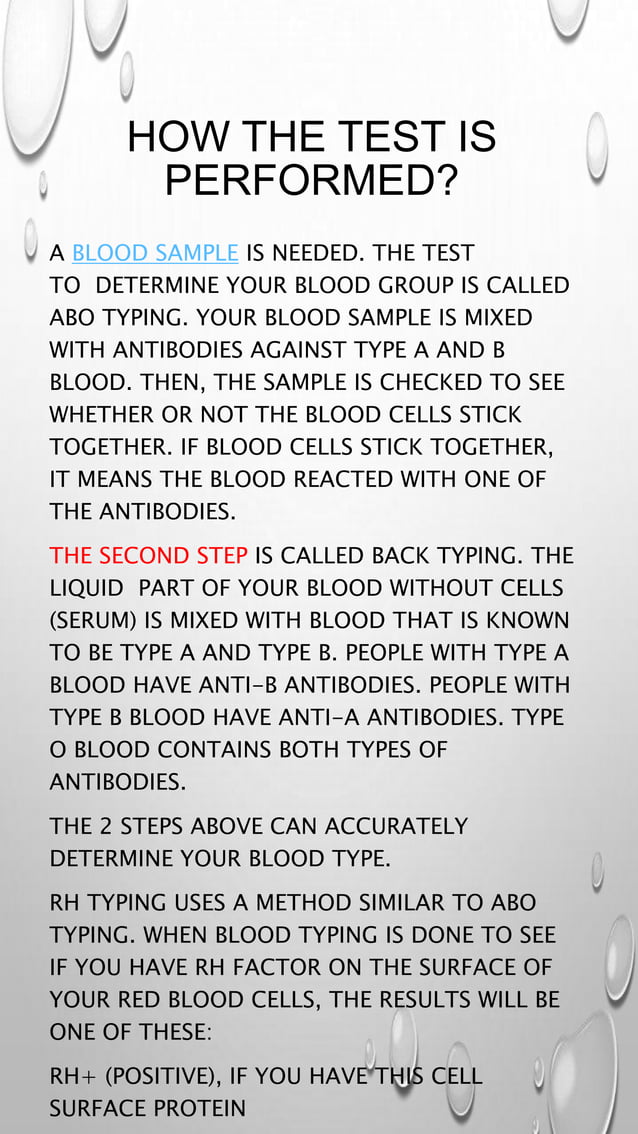 HOW THE TEST IS PERFORMED?

A BLOOD SAMPLE IS NEEDED. THE TEST TO DETERMINE YOUR BLOOD GROUP IS CALLED ABO TYPING. YOUR BLOOD SAMPLE IS MIXED WITH ANTIBODIES AGAINST TYPE A AND B BLOOD. THEN, THE SAMPLE IS CHECKED TO SEE WHETHER OR NOT THE BLOOD CELLS STICK TOGETHER. IF BLOOD CELLS STICK TOGETHER, IT MEANS THE BLOOD REACTED WITH ONE OF THE ANTIBODIES.

THE SECOND STEP IS CALLED BACK TYPING. THE LIQUID PART OF YOUR BLOOD WITHOUT CELLS (SERUM) IS MIXED WITH BLOOD THAT IS KNOWN TO BE TYPE A AND TYPE B. PEOPLE WITH TYPE A BLOOD HAVE ANTI-B ANTIBODIES. PEOPLE WITH TYPE B BLOOD HAVE ANTI-A ANTIBODIES. TYPE O BLOOD CONTAINS BOTH TYPES OF ANTIBODIES.

THE 2 STEPS ABOVE CAN ACCURATELY DETERMINE YOUR BLOOD TYPE.

RH TYPING USES A METHOD SIMILAR TO ABO TYPING. WHEN BLOOD TYPING IS DONE TO SEE IF YOU HAVE RH FACTOR ON THE SURFACE OF YOUR RED BLOOD CELLS, THE RESULTS WILL BE ONE OF THESE:

RH+ (POSITIVE), IF YOU HAVE THIS CELL SURFACE PROTEIN