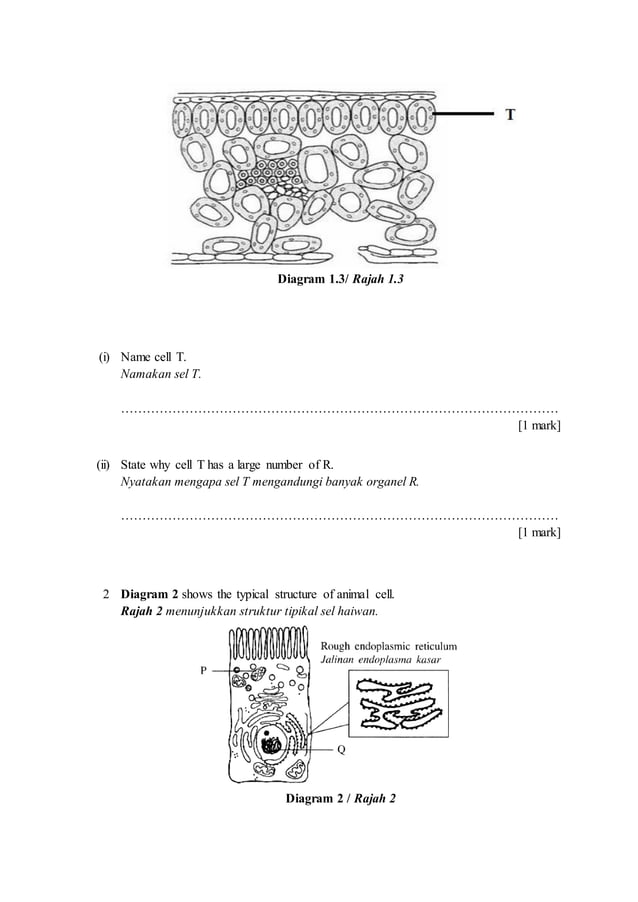 T

Diagram 1.3/ Rajah 1.3

(i) Name cell T.
Namakan sel T.

……………………………………………………………………………………………
[1 mark]

(ii) State why cell T has a large number of R.
Nyatakan mengapa sel T mengandungi banyak organel R.

……………………………………………………………………………………………
[1 mark]

2 Diagram 2 shows the typical structure of animal cell.
Rajah 2 menunjukkan struktur tipikal sel haiwan.

Rough endoplasmic reticulum
Jalinan endoplasma kasar

P

Q

Diagram 2 / Rajah 2