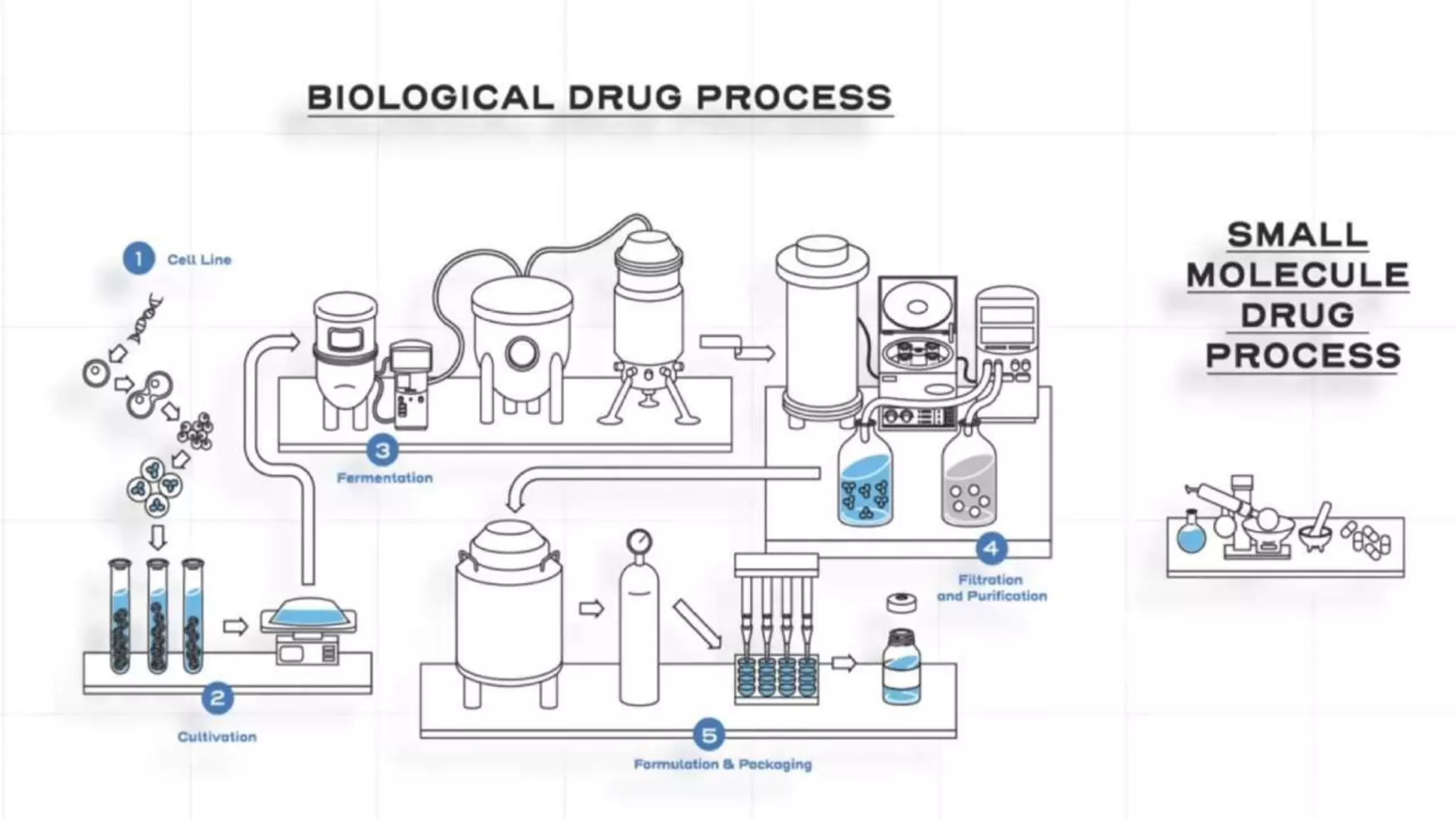 BIOLOGICAL DRUG PROCESS

1 Cell Line

2 Cultivation

3 Fermentation

4 Filtration and Purification

5 Formulation & Packaging

SMALL MOLECULE DRUG PROCESS