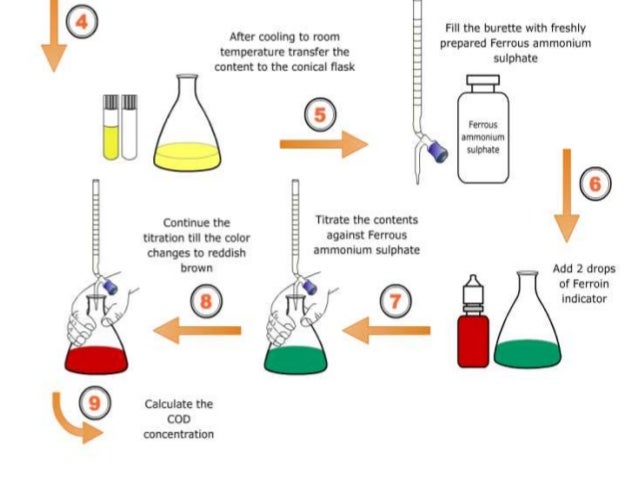 4

After cooling to room temperature transfer the content to the conical flask

5

Fill the burette with freshly prepared Ferrous ammonium sulphate

Ferrous ammonium sulphate

6

Add 2 drops of Ferroin indicator

7

Titrate the contents against Ferrous ammonium sulphate

8

Continue the titration till the color changes to reddish brown

9

Calculate the COD concentration