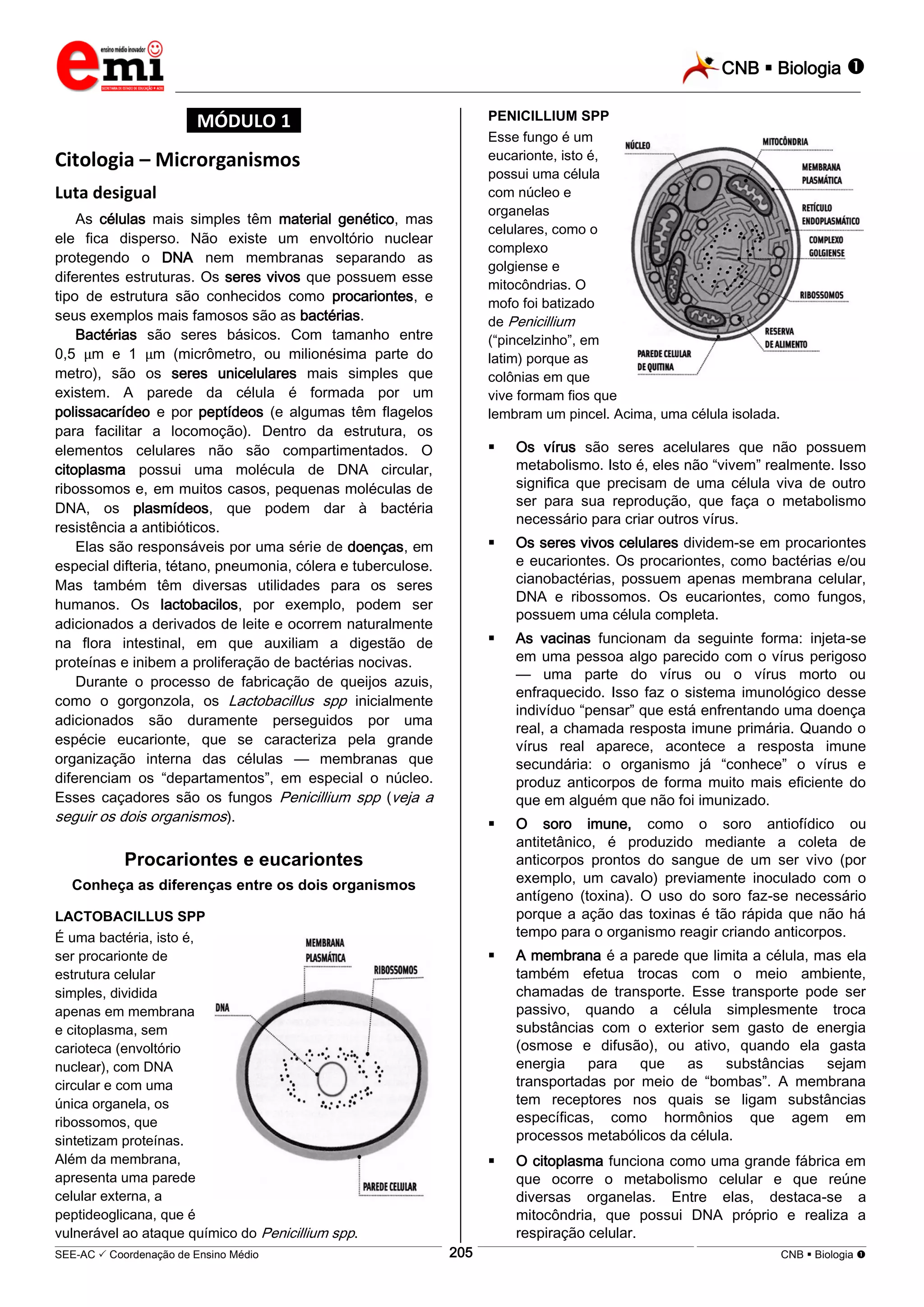 ensino médio inovador
emi
SECRETARIA DE ESTADO DE EDUCAÇÃO • ACRE

CNB ▪ Biologia ❶

MÓDULO 1

Citologia – Microrganismos

Luta desigual

As células mais simples têm material genético, mas ele fica disperso. Não existe um envoltório nuclear protegendo o DNA nem membranas separando as diferentes estruturas. Os seres vivos que possuem esse tipo de estrutura são conhecidos como procariontes, e seus exemplos mais famosos são as bactérias.

Bactérias são seres básicos. Com tamanho entre 0,5 µm e 1 µm (micrômetro, ou milionésima parte do metro), são os seres unicelulares mais simples que existem. A parede da célula é formada por um polissacarídeo e por peptídeos (e algumas têm flagelos para facilitar a locomoção). Dentro da estrutura, os elementos celulares não são compartimentados. O citoplasma possui uma molécula de DNA circular, ribossomos e, em muitos casos, pequenas moléculas de DNA, os plasmídeos, que podem dar à bactéria resistência a antibióticos.

Elas são responsáveis por uma série de doenças, em especial difteria, tétano, pneumonia, cólera e tuberculose. Mas também têm diversas utilidades para os seres humanos. Os lactobacilos, por exemplo, podem ser adicionados a derivados de leite e ocorrem naturalmente na flora intestinal, em que auxiliam a digestão de proteínas e inibem a proliferação de bactérias nocivas.

Durante o processo de fabricação de queijos azuis, como o gorgonzola, os Lactobacillus spp inicialmente adicionados são duramente perseguidos por uma espécie eucarionte, que se caracteriza pela grande organização interna das células — membranas que diferenciam os “departamentos”, em especial o núcleo. Esses caçadores são os fungos Penicillium spp (veja a seguir os dois organismos).

Procariontes e eucariontes

Conheça as diferenças entre os dois organismos

LACTOBACILLUS SPP

É uma bactéria, isto é, ser procarionte de estrutura celular simples, dividida apenas em membrana e citoplasma, sem carioteca (envoltório nuclear), com DNA circular e com uma única organela, os ribossomos, que sintetizam proteínas. Além da membrana, apresenta uma parede celular externa, a peptideoglicana, que é vulnerável ao ataque químico do Penicillium spp.

MEMBRANA PLASMÁTICA
RIBOSSOMOS
DNA
PAREDE CELULAR

PENICILLIUM SPP

Esse fungo é um eucarionte, isto é, possui uma célula com núcleo e organelas celulares, como o complexo golgiense e mitocôndrias. O mofo foi batizado de Penicillium (“pincelzinho”, em latim) porque as colônias em que vive formam fios que lembram um pincel. Acima, uma célula isolada.

NÚCLEO
MITOCÔNDRIA
MEMBRANA PLASMÁTICA
RETÍCULO ENDOPLASMÁTICO
COMPLEXO GOLGIENSE
RIBOSSOMOS
RESERVA DE ALIMENTO
PAREDE CELULAR DE QUITINA

▪ Os vírus são seres acelulares que não possuem metabolismo. Isto é, eles não “vivem” realmente. Isso significa que precisam de uma célula viva de outro ser para sua reprodução, que faça o metabolismo necessário para criar outros vírus.

▪ Os seres vivos celulares dividem-se em procariontes e eucariontes. Os procariontes, como bactérias e/ou cianobactérias, possuem apenas membrana celular, DNA e ribossomos. Os eucariontes, como fungos, possuem uma célula completa.

▪ As vacinas funcionam da seguinte forma: injeta-se em uma pessoa algo parecido com o vírus perigoso — uma parte do vírus ou o vírus morto ou enfraquecido. Isso faz o sistema imunológico desse indivíduo “pensar” que está enfrentando uma doença real, a chamada resposta imune primária. Quando o vírus real aparece, acontece a resposta imune secundária: o organismo já “conhece” o vírus e produz anticorpos de forma muito mais eficiente do que em alguém que não foi imunizado.

▪ O soro imune, como o soro antiofídico ou antitetânico, é produzido mediante a coleta de anticorpos prontos do sangue de um ser vivo (por exemplo, um cavalo) previamente inoculado com o antígeno (toxina). O uso do soro faz-se necessário porque a ação das toxinas é tão rápida que não há tempo para o organismo reagir criando anticorpos.

▪ A membrana é a parede que limita a célula, mas ela também efetua trocas com o meio ambiente, chamadas de transporte. Esse transporte pode ser passivo, quando a célula simplesmente troca substâncias com o exterior sem gasto de energia (osmose e difusão), ou ativo, quando ela gasta energia para que as substâncias sejam transportadas por meio de “bombas”. A membrana tem receptores nos quais se ligam substâncias específicas, como hormônios que agem em processos metabólicos da célula.

▪ O citoplasma funciona como uma grande fábrica em que ocorre o metabolismo celular e que reúne diversas organelas. Entre elas, destaca-se a mitocôndria, que possui DNA próprio e realiza a respiração celular.

SEE-AC ✓ Coordenação de Ensino Médio
205
CNB ▪ Biologia ❶