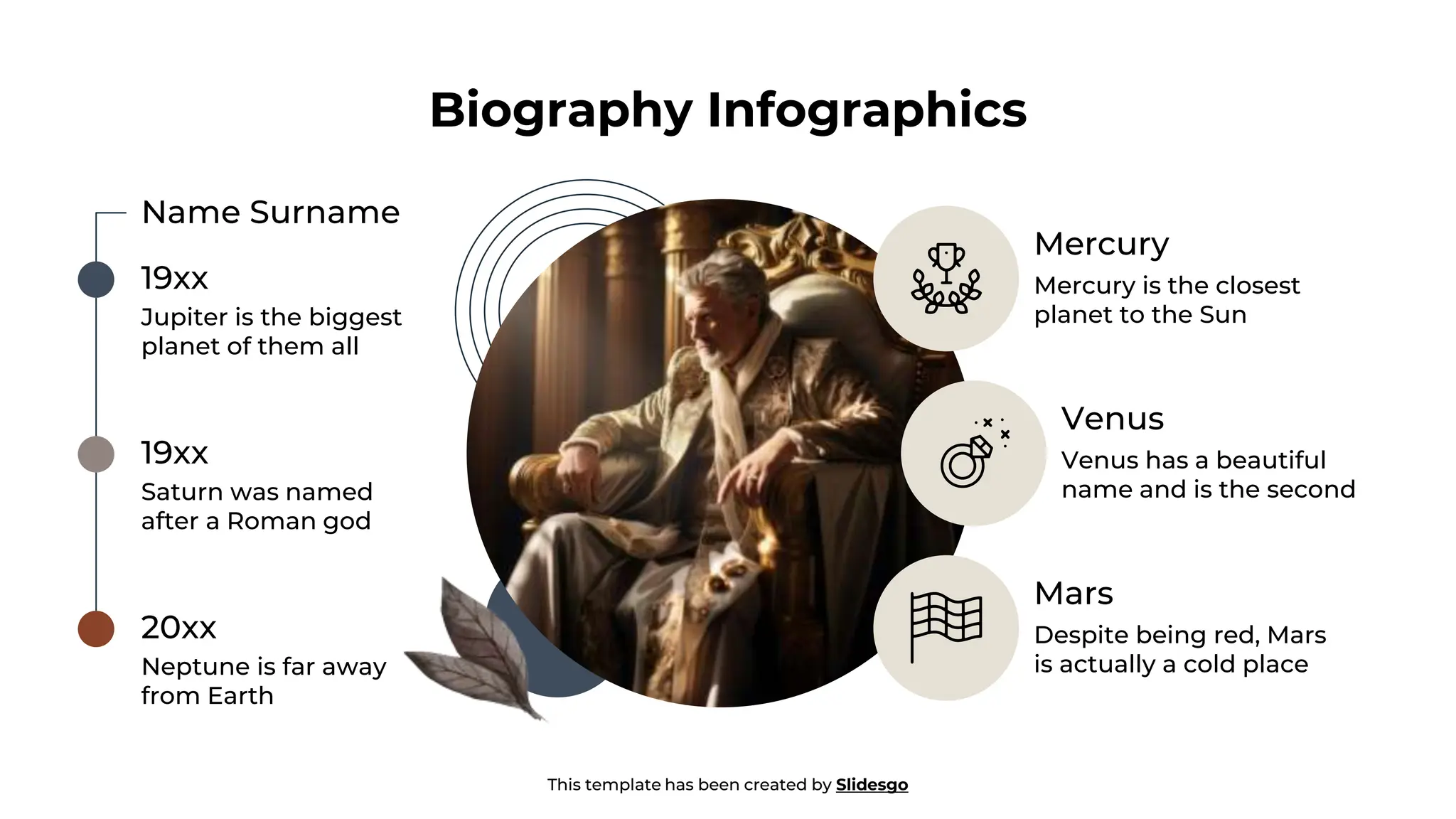 Biography Infographics

Name Surname

19xx

Jupiter is the biggest planet of them all

19xx

Saturn was named after a Roman god

20xx

Neptune is far away from Earth

Mercury

Mercury is the closest planet to the Sun

Venus

Venus has a beautiful name and is the second

Mars

Despite being red, Mars is actually a cold place

This template has been created by Slidesgo