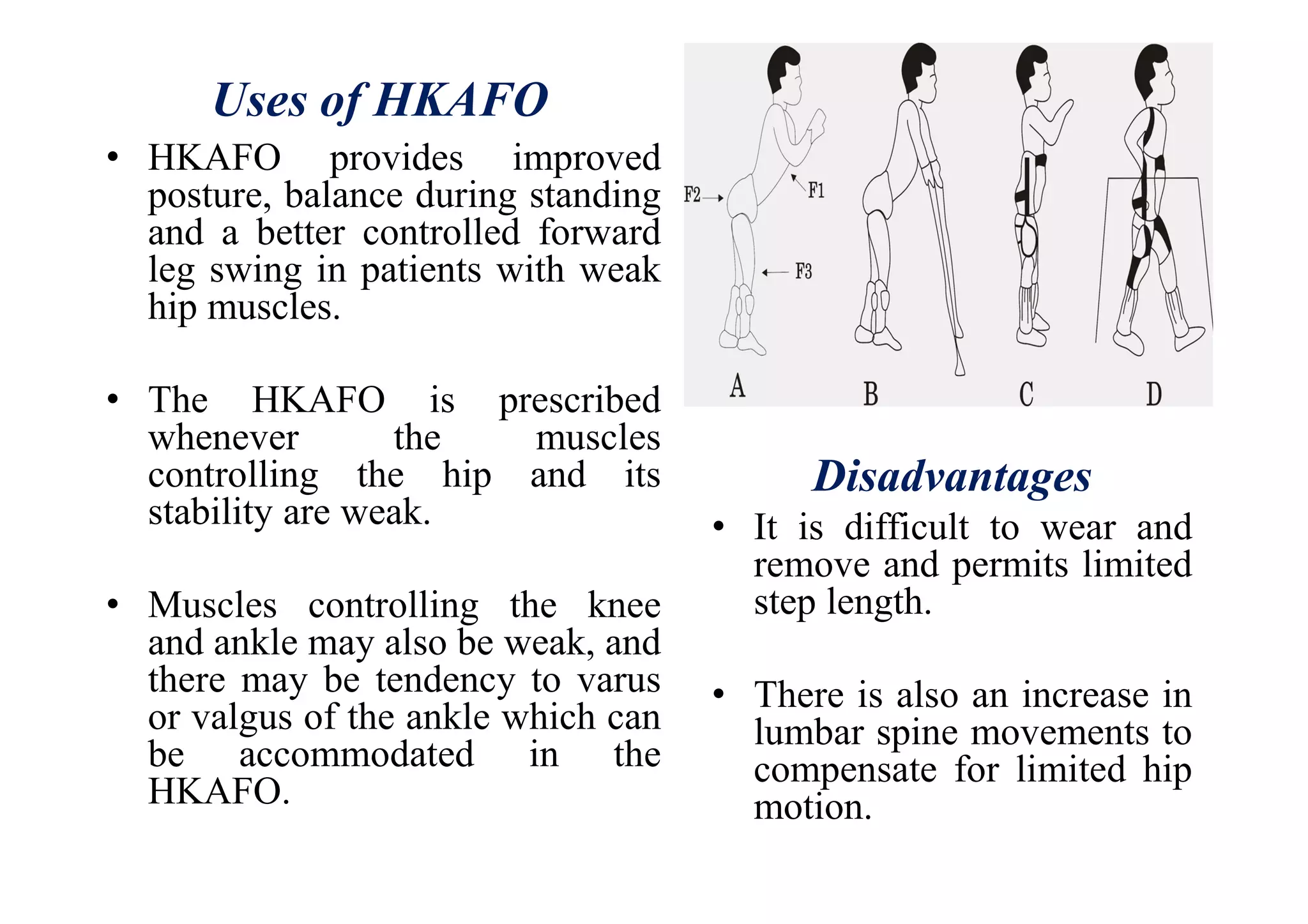 Uses of HKAFO

• HKAFO provides improved posture, balance during standing and a better controlled forward leg swing in patients with weak hip muscles.

• The HKAFO is prescribed whenever the muscles controlling the hip and its stability are weak.

• Muscles controlling the knee and ankle may also be weak, and there may be tendency to varus or valgus of the ankle which can be accommodated in the HKAFO.

F2 F1 F3

A B C D

Disadvantages

• It is difficult to wear and remove and permits limited step length.

• There is also an increase in lumbar spine movements to compensate for limited hip motion.