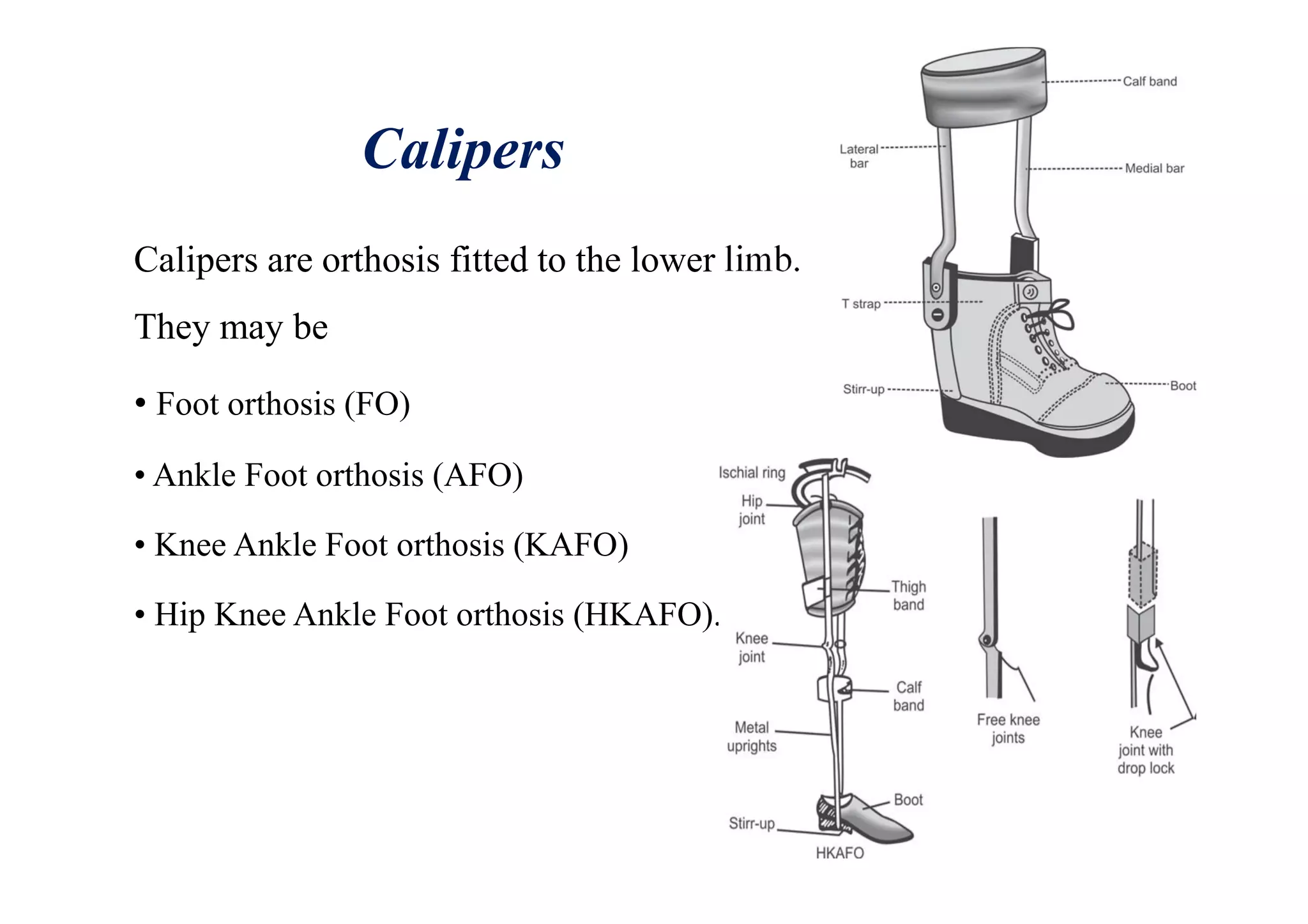 Calipers

Calipers are orthosis fitted to the lower limb.

They may be

• Foot orthosis (FO)

• Ankle Foot orthosis (AFO)

• Knee Ankle Foot orthosis (KAFO)

• Hip Knee Ankle Foot orthosis (HKAFO).

Calf band
Lateral bar
Medial bar
T strap
Stirr-up
Boot

Ischial ring
Hip joint
Thigh band
Knee joint
Calf band
Metal uprights
Boot
Stirr-up
HKAFO

Free knee joints

Knee joint with drop lock