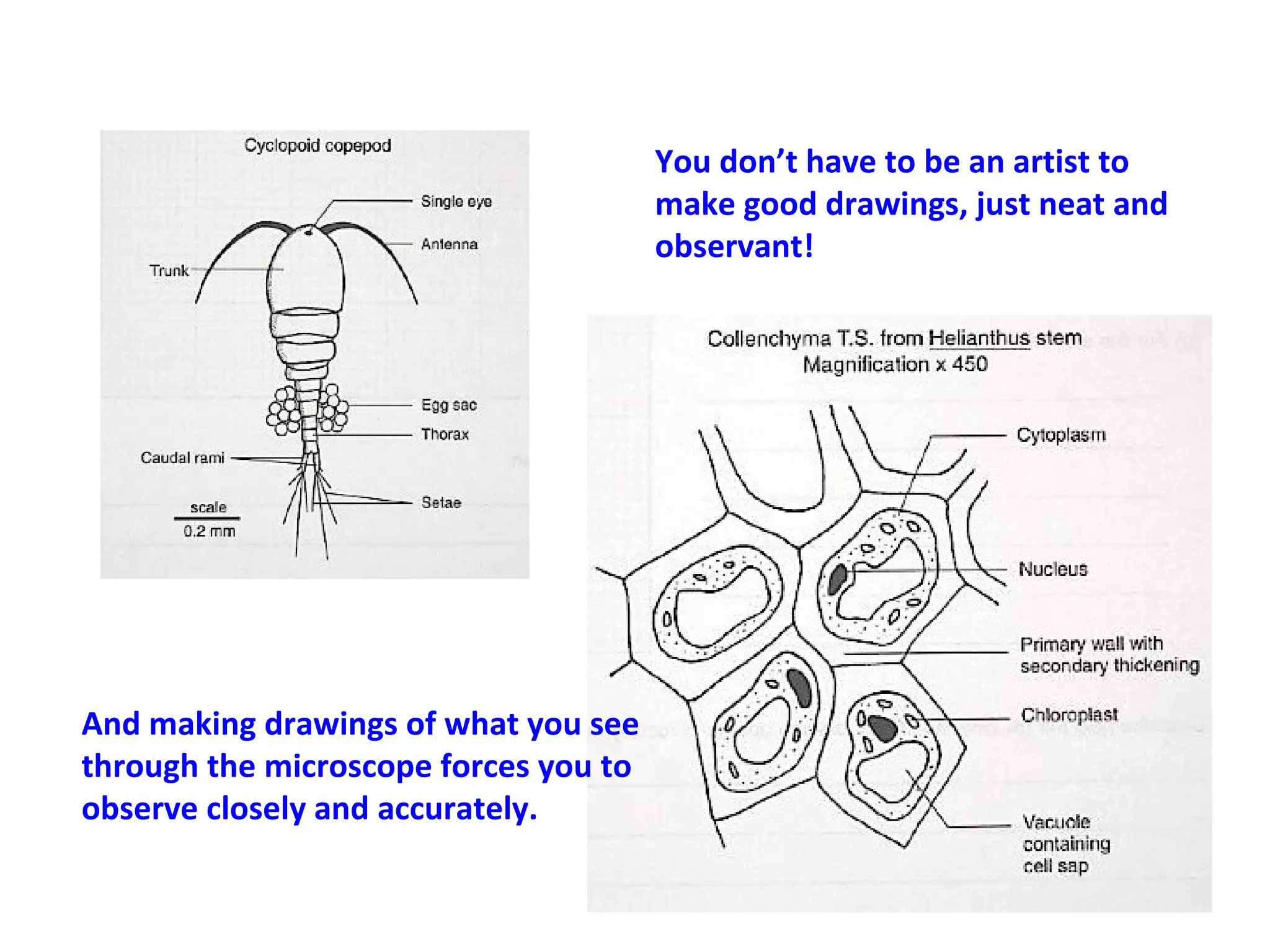 Cyclopoid copepod

Single eye

Antenna

Trunk

Egg sac

Thorax

Caudal rami

Setae

scale

0.2 mm

You don't have to be an artist to make good drawings, just neat and observant!

Collenchyma T.S. from Helianthus stem
Magnification x 450

Cytoplasm

Nucleus

Primary wall with secondary thickening

Chloroplast

Vacuole containing cell sap

And making drawings of what you see through the microscope forces you to observe closely and accurately.