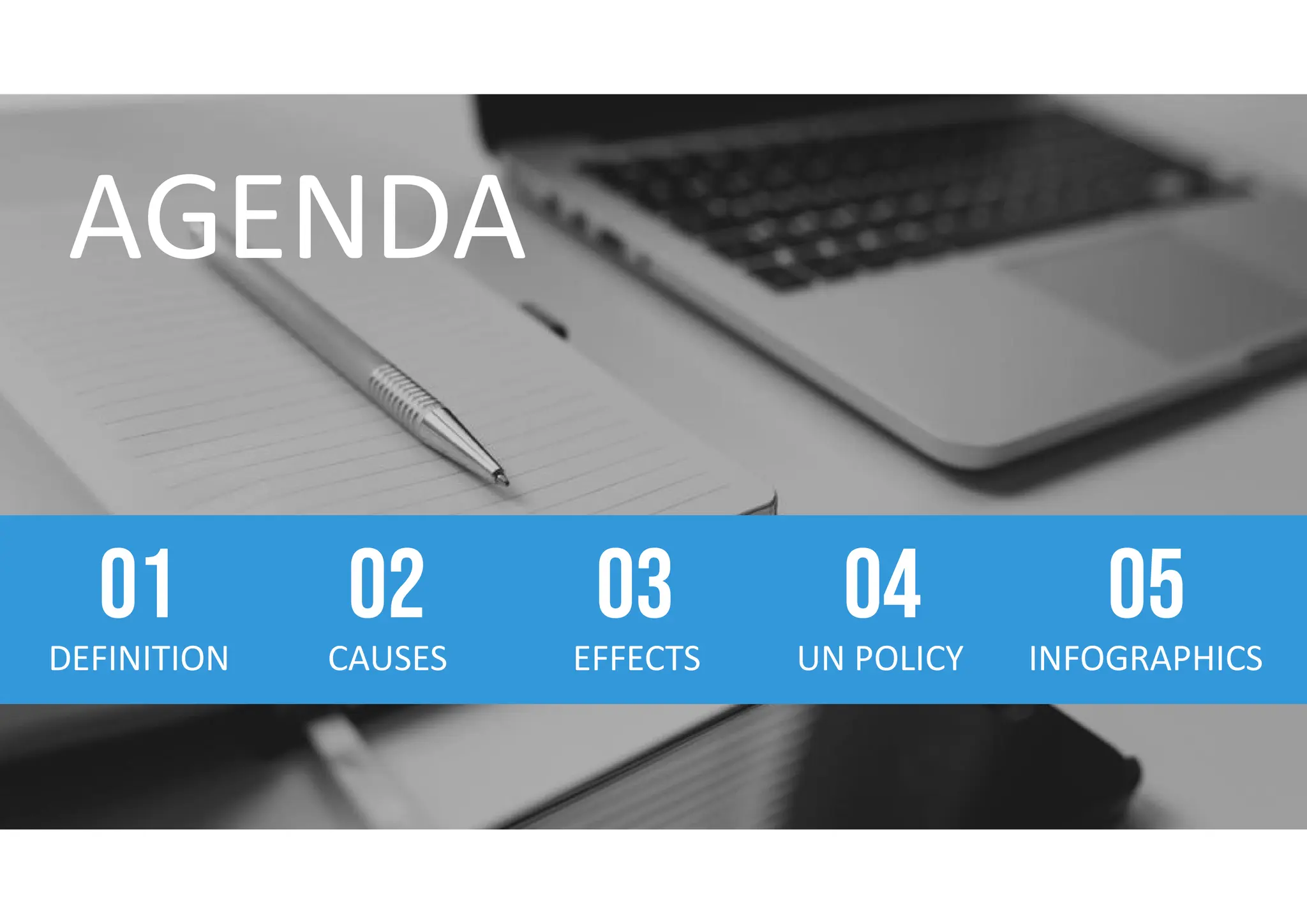 AGENDA

01
DEFINITION

02
CAUSES

03
EFFECTS

04
UN POLICY

05
INFOGRAPHICS