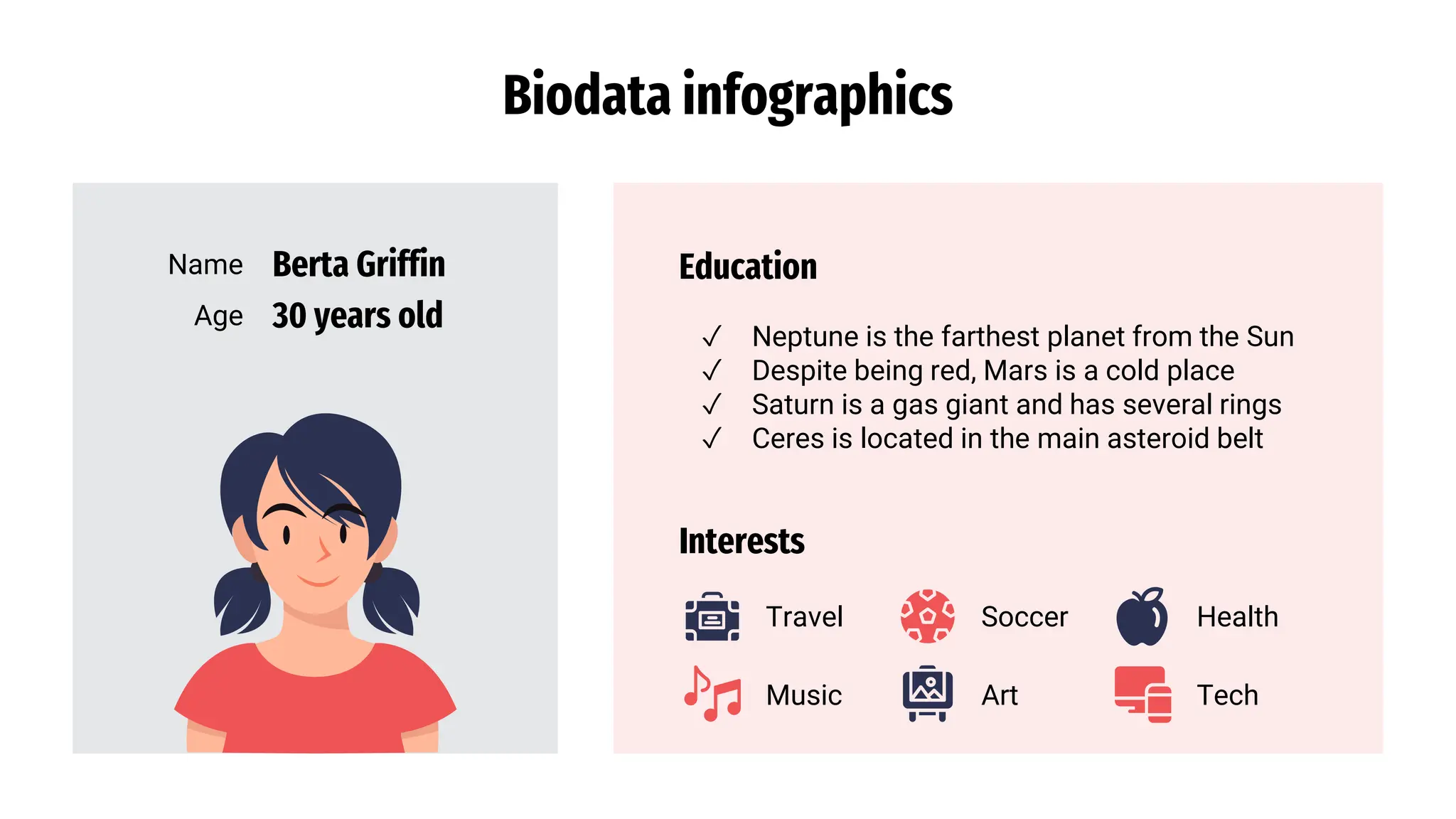 Biodata infographics

Name Berta Griffin
Age 30 years old

Education

✓ Neptune is the farthest planet from the Sun
✓ Despite being red, Mars is a cold place
✓ Saturn is a gas giant and has several rings
✓ Ceres is located in the main asteroid belt

Interests

Travel
Soccer
Health
Music
Art
Tech