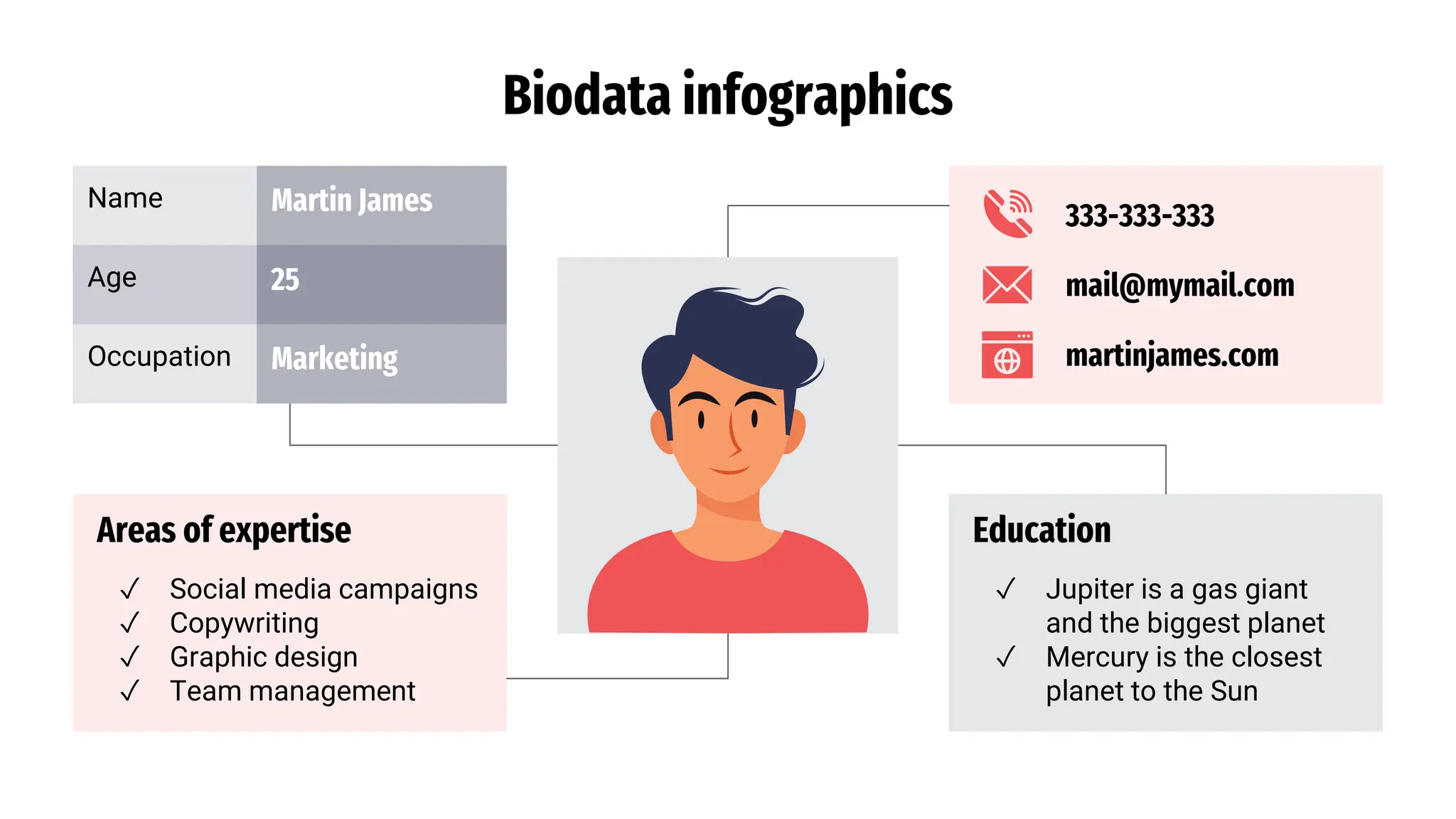 Biodata infographics

| Name | Martin James |
|---|---|
| Age | 25 |
| Occupation | Marketing |

333-333-333

mail@mymail.com

martinjames.com

Areas of expertise

✓ Social media campaigns
✓ Copywriting
✓ Graphic design
✓ Team management

Education

✓ Jupiter is a gas giant and the biggest planet
✓ Mercury is the closest planet to the Sun