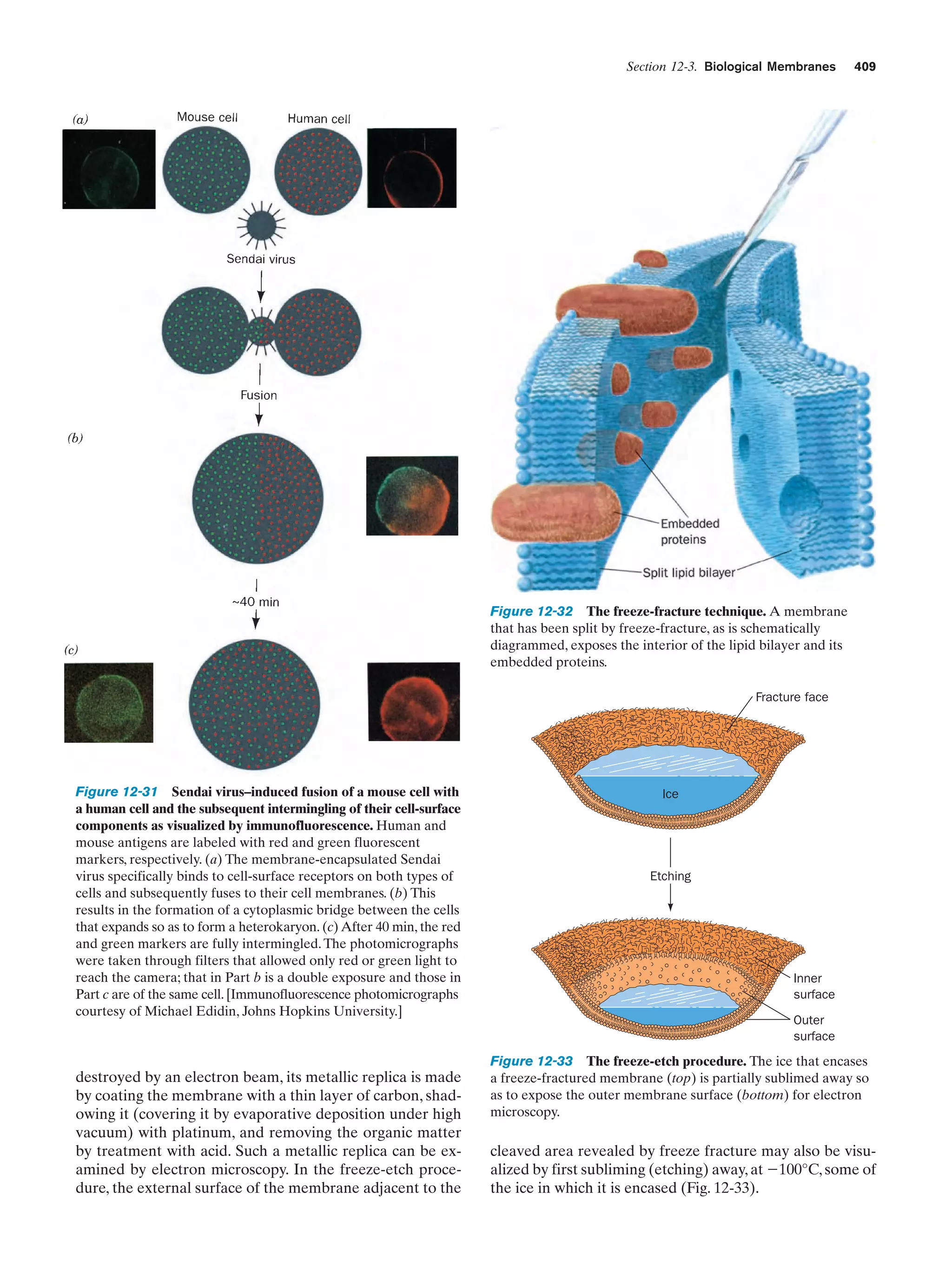 Section 12-3. Biological Membranes 409

(a)

Mouse cell

Human cell

Sendai virus

Fusion

(b)

~40 min

(c)

Figure 12-31 Sendai virus–induced fusion of a mouse cell with a human cell and the subsequent intermingling of their cell-surface components as visualized by immunofluorescence. Human and mouse antigens are labeled with red and green fluorescent markers, respectively. (a) The membrane-encapsulated Sendai virus specifically binds to cell-surface receptors on both types of cells and subsequently fuses to their cell membranes. (b) This results in the formation of a cytoplasmic bridge between the cells that expands so as to form a heterokaryon. (c) After 40 min, the red and green markers are fully intermingled. The photomicrographs were taken through filters that allowed only red or green light to reach the camera; that in Part b is a double exposure and those in Part c are of the same cell. [Immunofluorescence photomicrographs courtesy of Michael Edidin, Johns Hopkins University.]

destroyed by an electron beam, its metallic replica is made by coating the membrane with a thin layer of carbon, shadowing it (covering it by evaporative deposition under high vacuum) with platinum, and removing the organic matter by treatment with acid. Such a metallic replica can be examined by electron microscopy. In the freeze-etch procedure, the external surface of the membrane adjacent to the

Embedded proteins

Split lipid bilayer

Figure 12-32 The freeze-fracture technique. A membrane that has been split by freeze-fracture, as is schematically diagrammed, exposes the interior of the lipid bilayer and its embedded proteins.

Fracture face

Ice

Etching

Inner surface

Outer surface

Figure 12-33 The freeze-etch procedure. The ice that encases a freeze-fractured membrane (top) is partially sublimed away so as to expose the outer membrane surface (bottom) for electron microscopy.

cleaved area revealed by freeze fracture may also be visualized by first subliming (etching) away, at $-100°C$, some of the ice in which it is encased (Fig. 12-33).