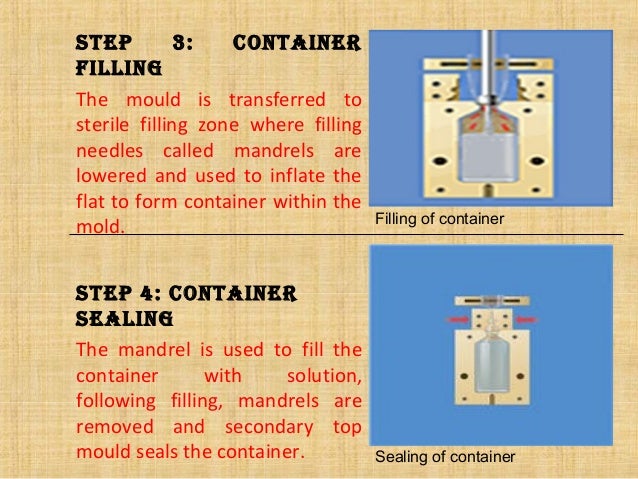 STEP 3: CONTAINER FILLING

The mould is transferred to sterile filling zone where filling needles called mandrels are lowered and used to inflate the flat to form container within the mold.

Filling of container

STEP 4: CONTAINER SEALING

The mandrel is used to fill the container with solution, following filling, mandrels are removed and secondary top mould seals the container.

Sealing of container