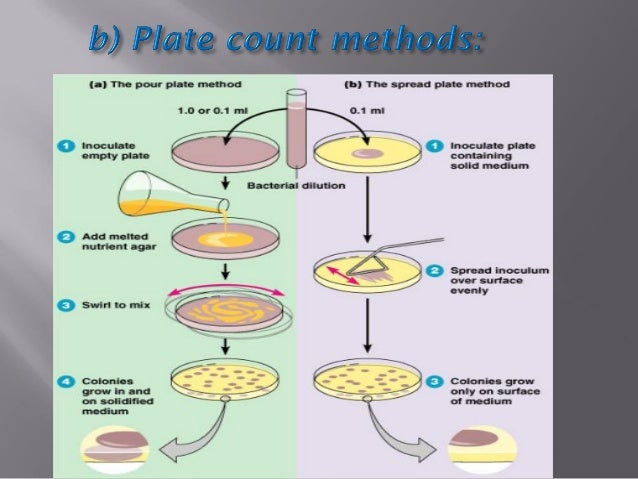 b) Plate count methods:

(a) The pour plate method

1.0 or 0.1 ml

1 Inoculate empty plate

2 Add melted nutrient agar

3 Swirl to mix

4 Colonies grow in and on solidified medium

Bacterial dilution

(b) The spread plate method

0.1 ml

1 Inoculate plate containing solid medium

2 Spread inoculum over surface evenly

3 Colonies grow only on surface of medium