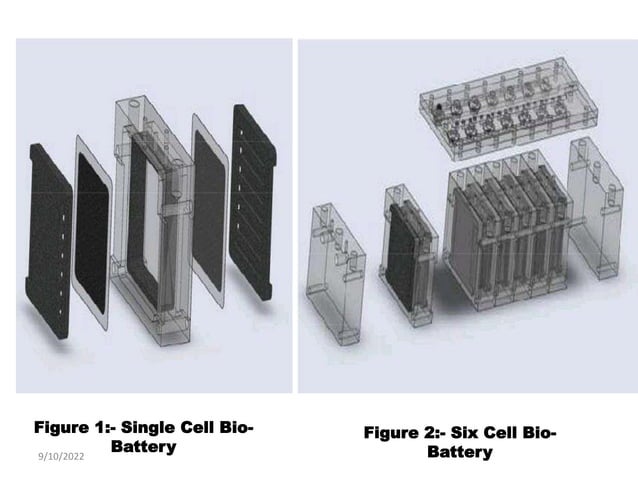 Figure 1:- Single Cell Bio-Battery

9/10/2022

Figure 2:- Six Cell Bio-Battery