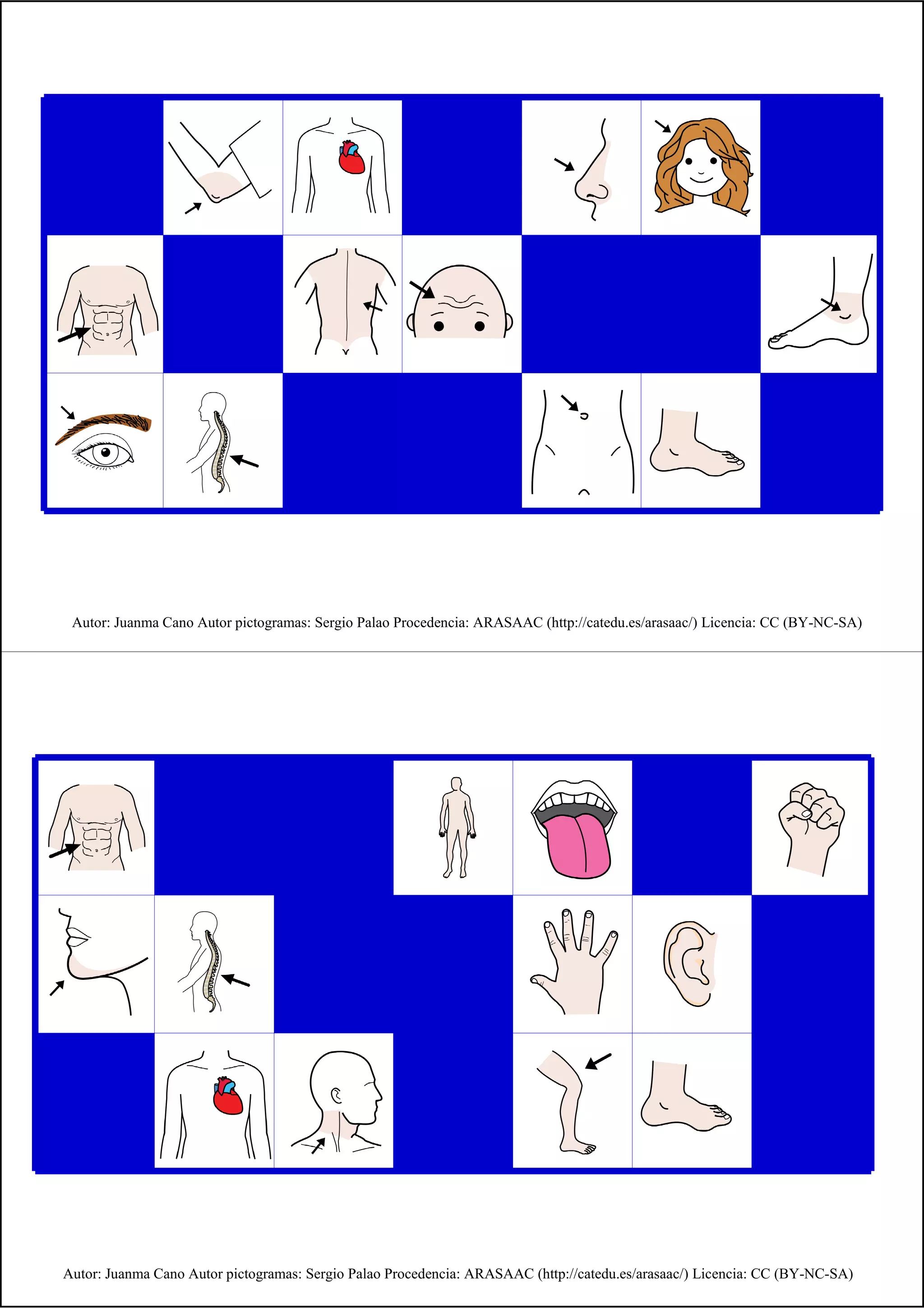 Autor: Juanma Cano Autor pictogramas: Sergio Palao Procedencia: ARASAAC (http://catedu.es/arasaac/) Licencia: CC (BY-NC-SA)

Autor: Juanma Cano Autor pictogramas: Sergio Palao Procedencia: ARASAAC (http://catedu.es/arasaac/) Licencia: CC (BY-NC-SA)