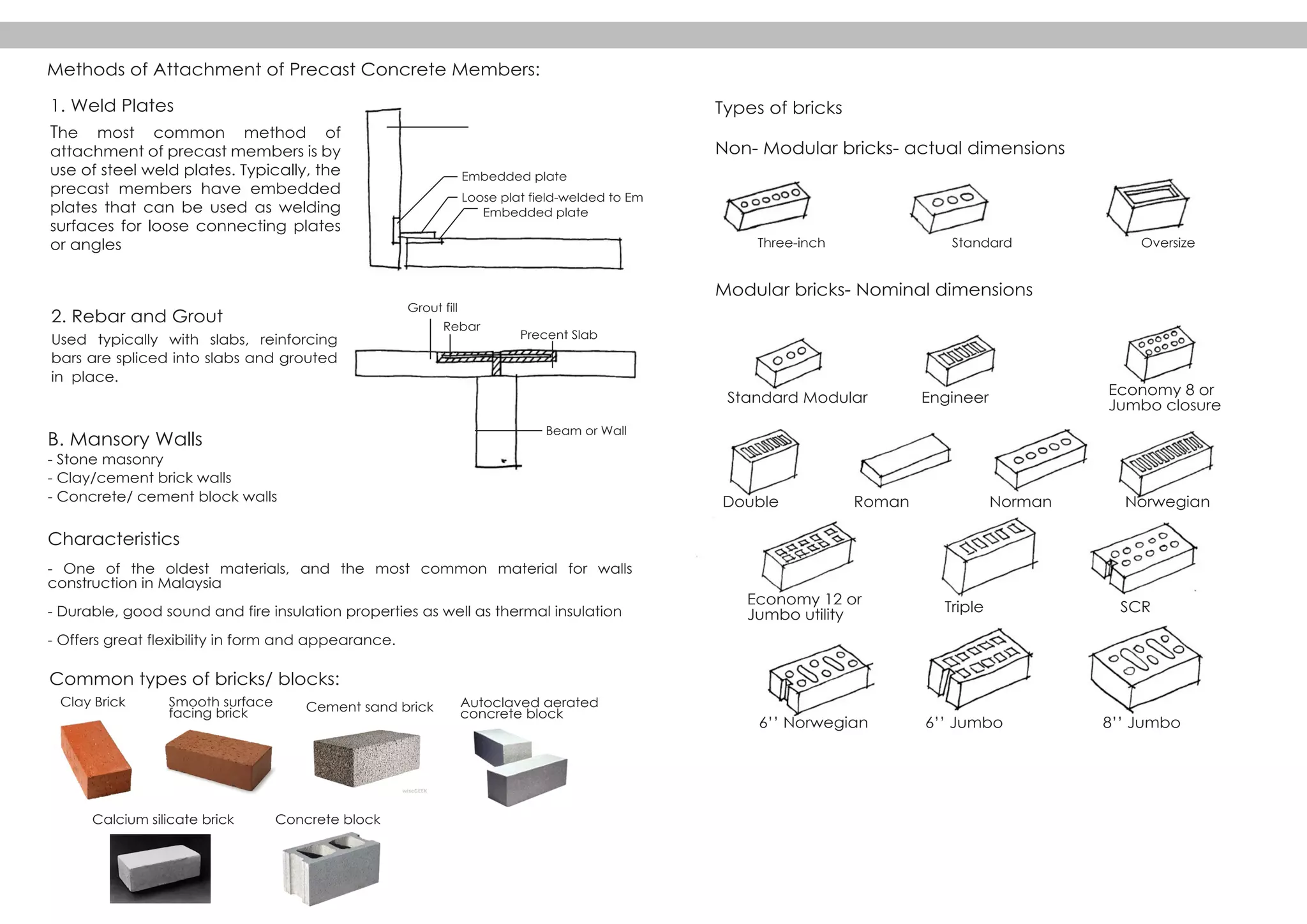 Methods of Attachment of Precast Concrete Members:

1. Weld Plates

The most common method of attachment of precast members is by use of steel weld plates. Typically, the precast members have embedded plates that can be used as welding surfaces for loose connecting plates or angles

Embedded plate
Loose plat field-welded to Em
Embedded plate

2. Rebar and Grout

Used typically with slabs, reinforcing bars are spliced into slabs and grouted in place.

Grout fill
Rebar
Precent Slab
Beam or Wall

B. Mansory Walls
- Stone masonry
- Clay/cement brick walls
- Concrete/ cement block walls

Characteristics

- One of the oldest materials, and the most common material for walls construction in Malaysia

- Durable, good sound and fire insulation properties as well as thermal insulation

- Offers great flexibility in form and appearance.

Common types of bricks/ blocks:

Clay Brick
Smooth surface facing brick
Cement sand brick
Autoclaved aerated concrete block
wiseGEEK
Calcium silicate brick
Concrete block

Types of bricks

Non- Modular bricks- actual dimensions

Three-inch
Standard
Oversize

Modular bricks- Nominal dimensions

Standard Modular
Engineer
Economy 8 or Jumbo closure
Double
Roman
Norman
Norwegian
Economy 12 or Jumbo utility
Triple
SCR
6'' Norwegian
6'' Jumbo
8'' Jumbo