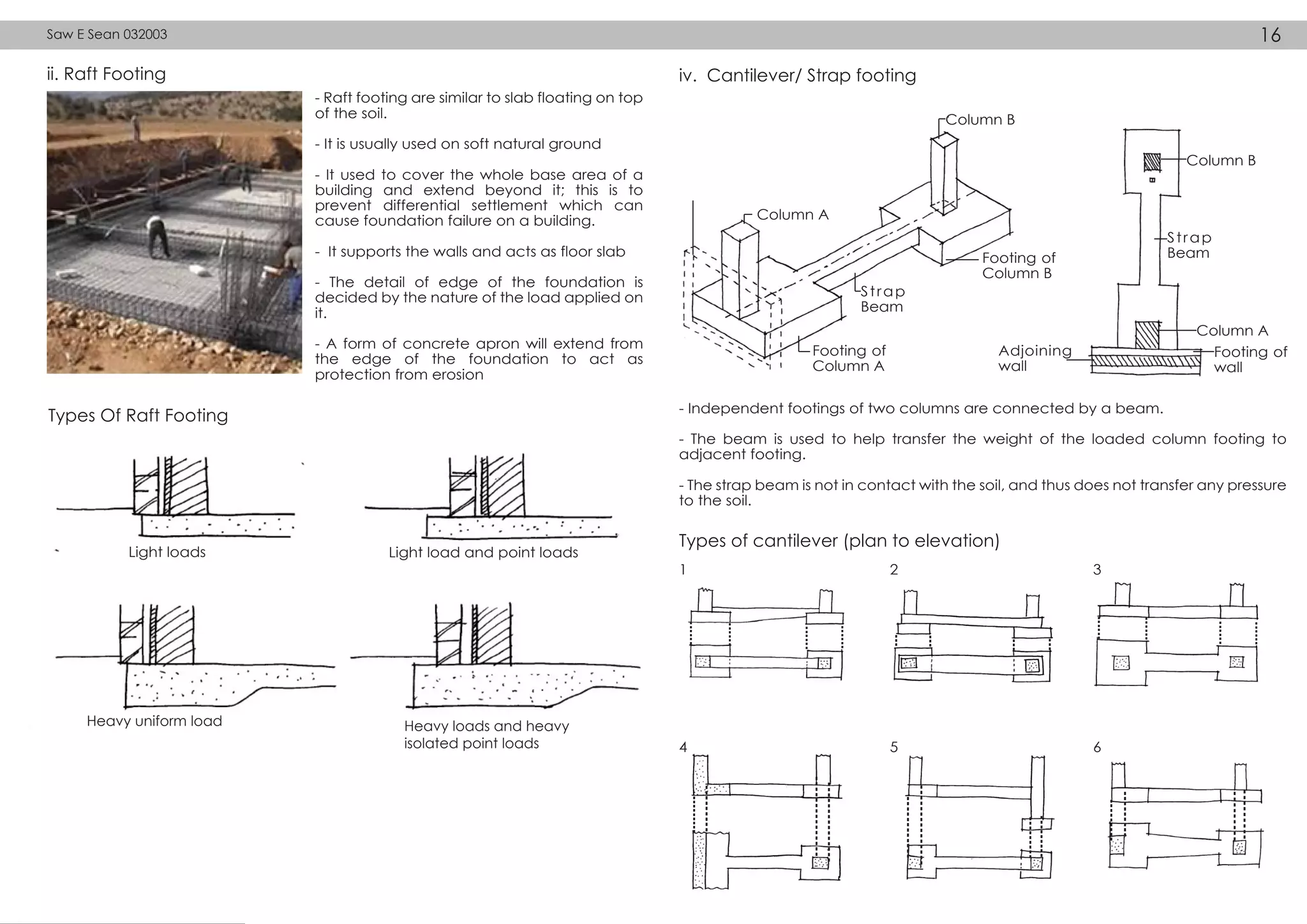 Saw E Sean 032003

16

ii. Raft Footing

- Raft footing are similar to slab floating on top of the soil.

- It is usually used on soft natural ground

- It used to cover the whole base area of a building and extend beyond it; this is to prevent differential settlement which can cause foundation failure on a building.

- It supports the walls and acts as floor slab

- The detail of edge of the foundation is decided by the nature of the load applied on it.

- A form of concrete apron will extend from the edge of the foundation to act as protection from erosion

Types Of Raft Footing

Light loads

Light load and point loads

Heavy uniform load

Heavy loads and heavy isolated point loads

iv. Cantilever/ Strap footing

Column B

Column A

Footing of Column B

Strap Beam

Footing of Column A

Column B

Strap Beam

Column A

Adjoining wall

Footing of wall

- Independent footings of two columns are connected by a beam.

- The beam is used to help transfer the weight of the loaded column footing to adjacent footing.

- The strap beam is not in contact with the soil, and thus does not transfer any pressure to the soil.

Types of cantilever (plan to elevation)

1

2

3

4

5

6