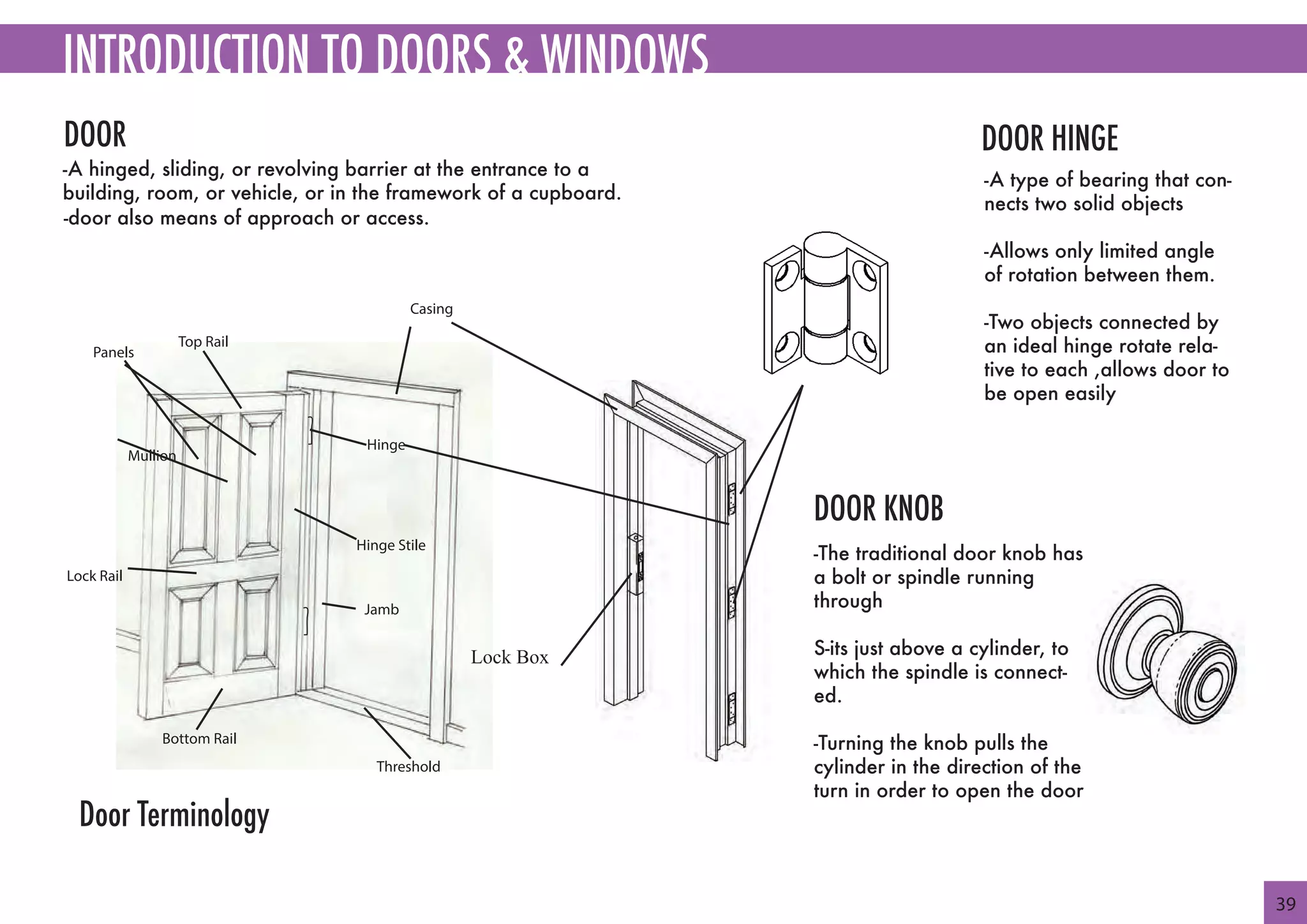 INTRODUCTION TO DOORS & WINDOWS

DOOR
-A hinged, sliding, or revolving barrier at the entrance to a building, room, or vehicle, or in the framework of a cupboard.
-door also means of approach or access.

Casing
Top Rail
Panels
Mullion
Hinge
Hinge Stile
Lock Rail
Jamb
Lock Box
Bottom Rail
Threshold

Door Terminology

DOOR HINGE
-A type of bearing that connects two solid objects

-Allows only limited angle of rotation between them.

-Two objects connected by an ideal hinge rotate relative to each ,allows door to be open easily

DOOR KNOB
-The traditional door knob has a bolt or spindle running through

S-its just above a cylinder, to which the spindle is connected.

-Turning the knob pulls the cylinder in the direction of the turn in order to open the door

39