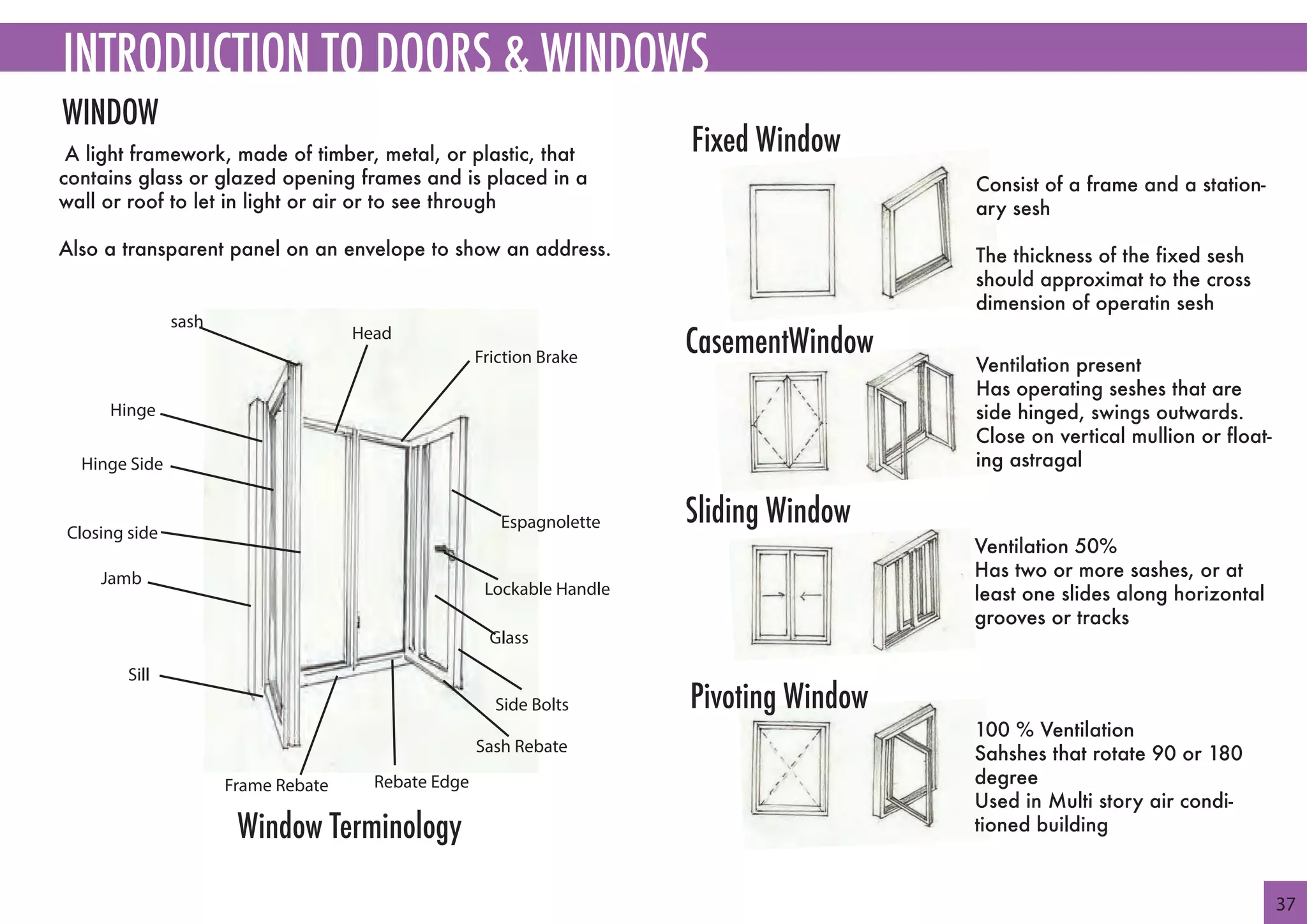 INTRODUCTION TO DOORS & WINDOWS

WINDOW

A light framework, made of timber, metal, or plastic, that contains glass or glazed opening frames and is placed in a wall or roof to let in light or air or to see through

Also a transparent panel on an envelope to show an address.

sash
Head
Friction Brake
Hinge
Hinge Side
Closing side
Jamb
Sill
Espagnolette
Lockable Handle
Glass
Side Bolts
Sash Rebate
Frame Rebate
Rebate Edge

Window Terminology

Fixed Window

Consist of a frame and a stationary sesh

The thickness of the fixed sesh should approximat to the cross dimension of operatin sesh

CasementWindow

Ventilation present
Has operating seshes that are side hinged, swings outwards.
Close on vertical mullion or floating astragal

Sliding Window

Ventilation 50%
Has two or more sashes, or at least one slides along horizontal grooves or tracks

Pivoting Window

100 % Ventilation
Sahshes that rotate 90 or 180 degree
Used in Multi story air conditioned building

37