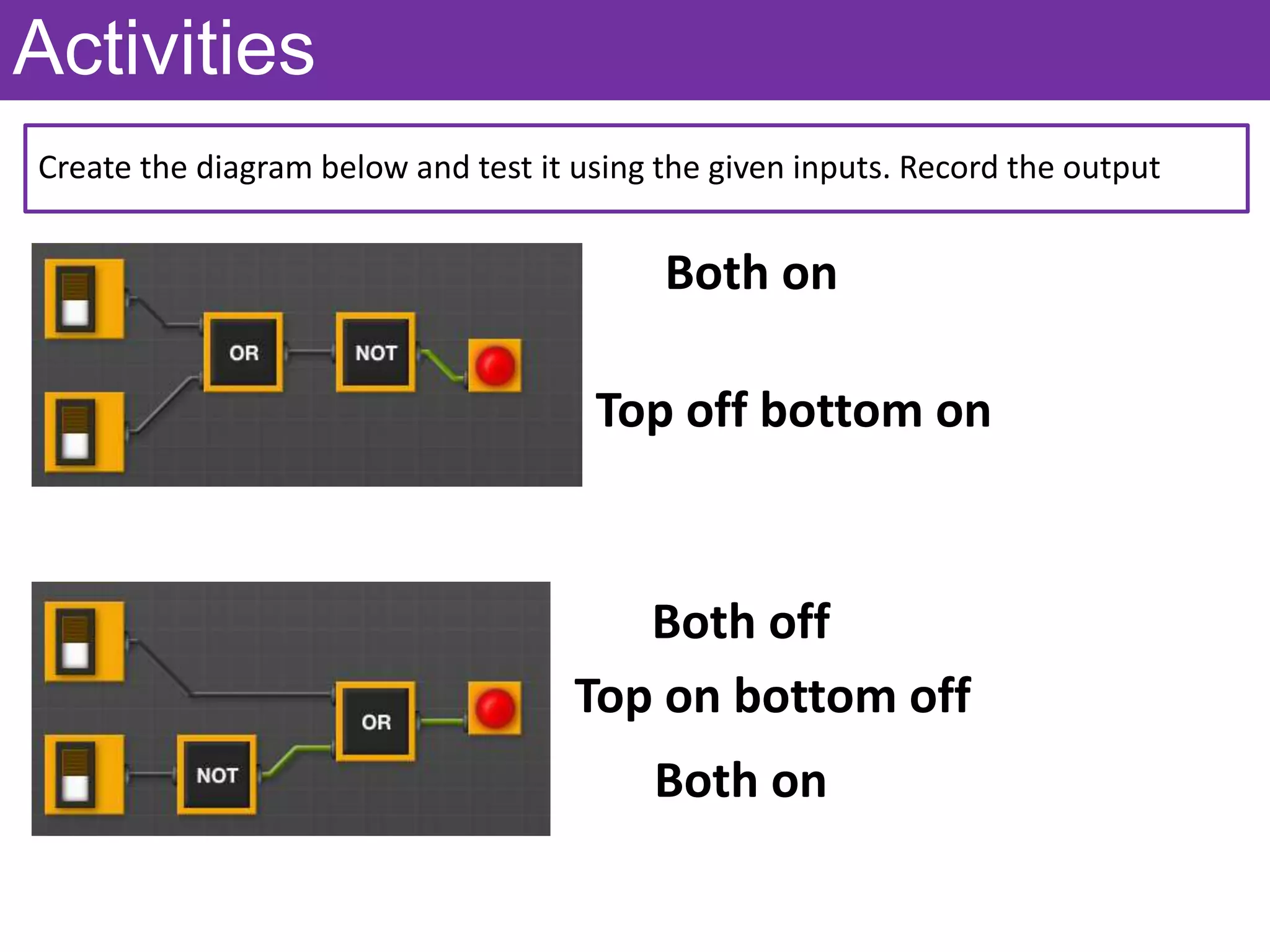 Activities

Create the diagram below and test it using the given inputs. Record the output

OR

NOT

Both on

Top off bottom on

OR

NOT

Both off

Top on bottom off

Both on