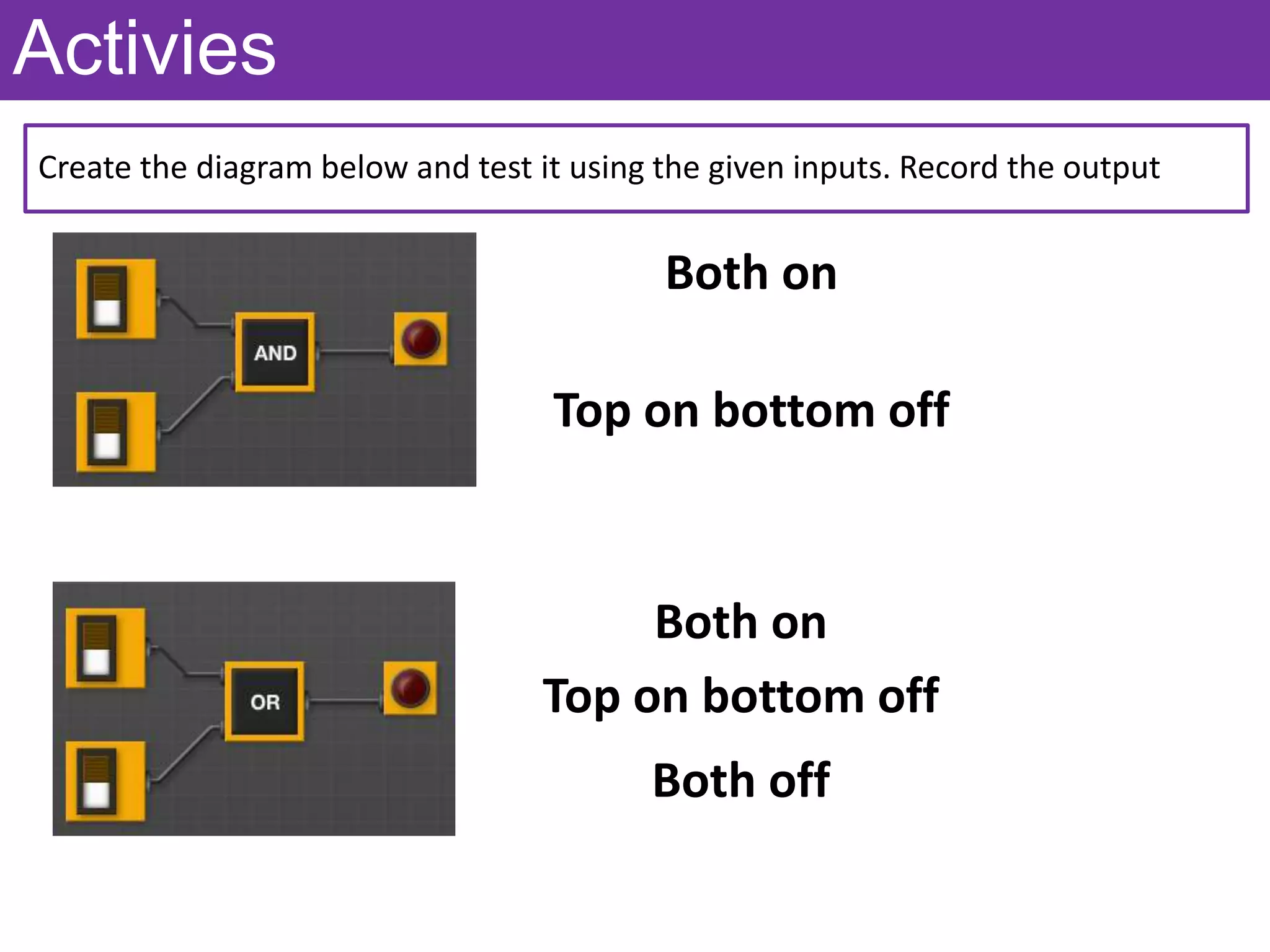 Activies

Create the diagram below and test it using the given inputs. Record the output

AND

Both on

Top on bottom off

OR

Both on

Top on bottom off

Both off