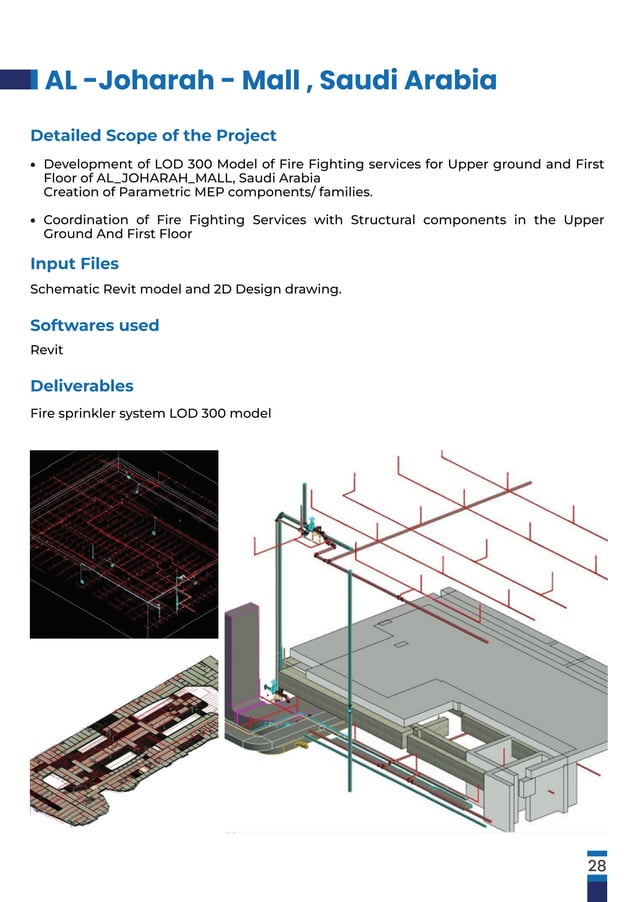 AL -Joharah - Mall , Saudi Arabia

Detailed Scope of the Project

• Development of LOD 300 Model of Fire Fighting services for Upper ground and First Floor of AL_JOHARAH_MALL, Saudi Arabia
Creation of Parametric MEP components/ families.

• Coordination of Fire Fighting Services with Structural components in the Upper Ground And First Floor

Input Files

Schematic Revit model and 2D Design drawing.

Softwares used

Revit

Deliverables

Fire sprinkler system LOD 300 model

28