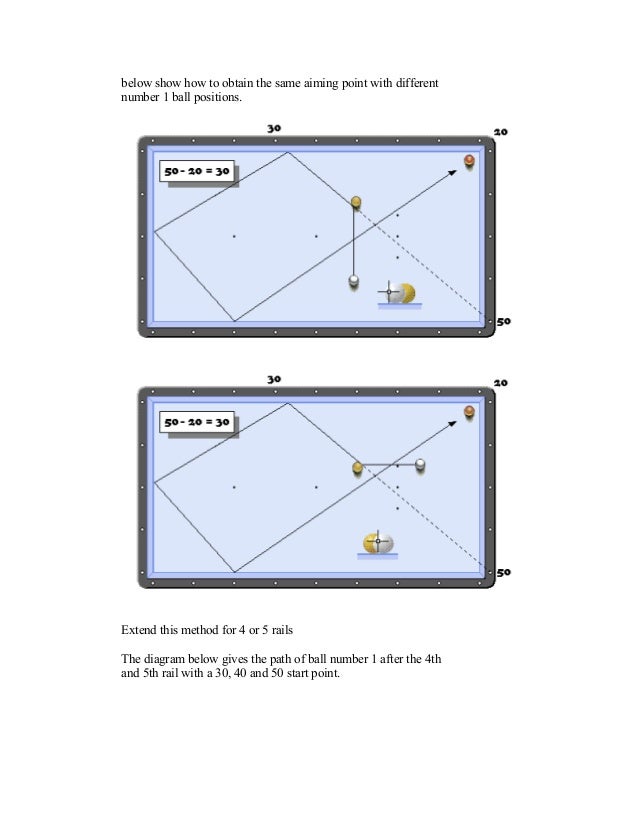 below show how to obtain the same aiming point with different number 1 ball positions.

30

20

50 - 20 = 30

50

30

20

50 - 20 = 30

50

Extend this method for 4 or 5 rails

The diagram below gives the path of ball number 1 after the 4th and 5th rail with a 30, 40 and 50 start point.