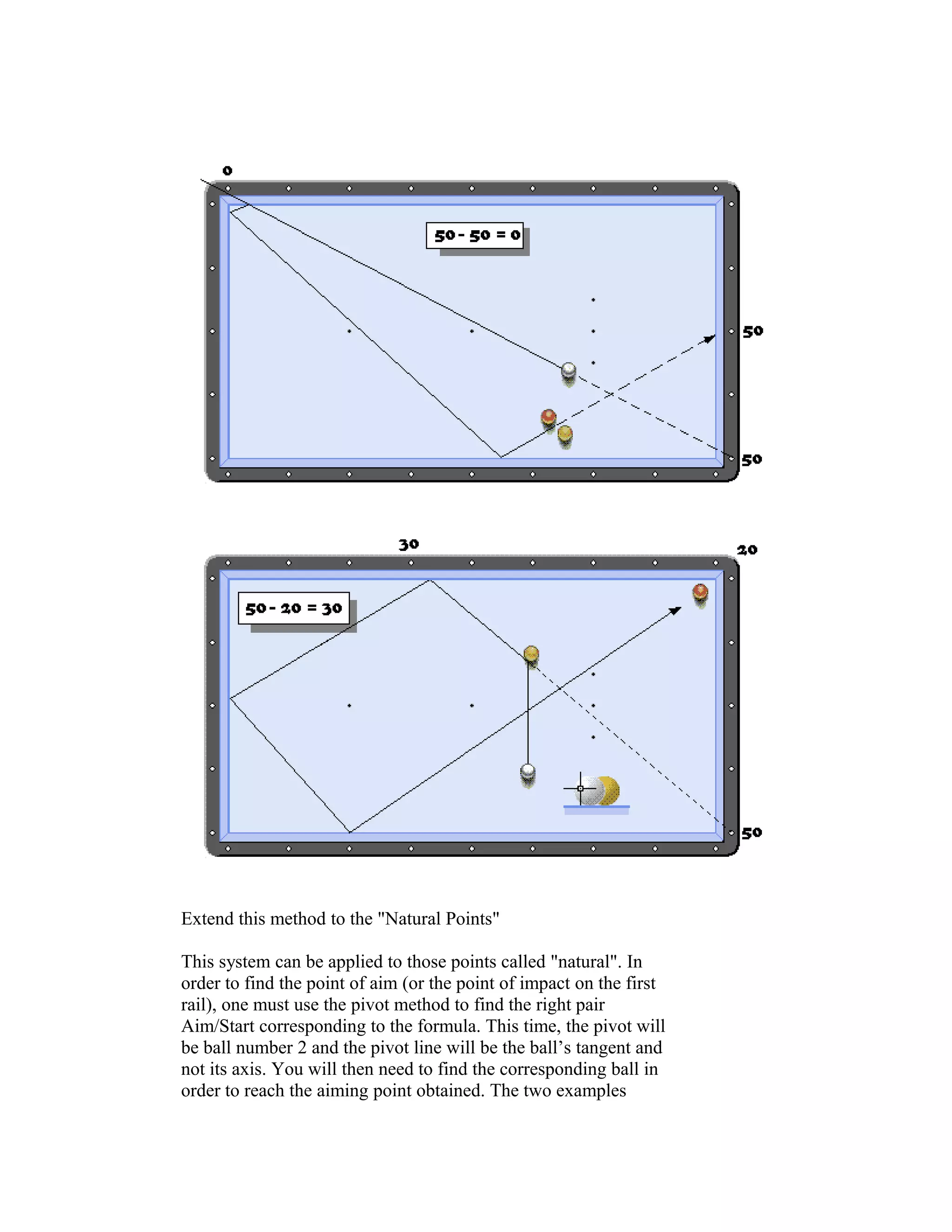 0

50 - 50 = 0

50

50

30

20

50 - 20 = 30

50

Extend this method to the "Natural Points"

This system can be applied to those points called "natural". In order to find the point of aim (or the point of impact on the first rail), one must use the pivot method to find the right pair Aim/Start corresponding to the formula. This time, the pivot will be ball number 2 and the pivot line will be the ball's tangent and not its axis. You will then need to find the corresponding ball in order to reach the aiming point obtained. The two examples