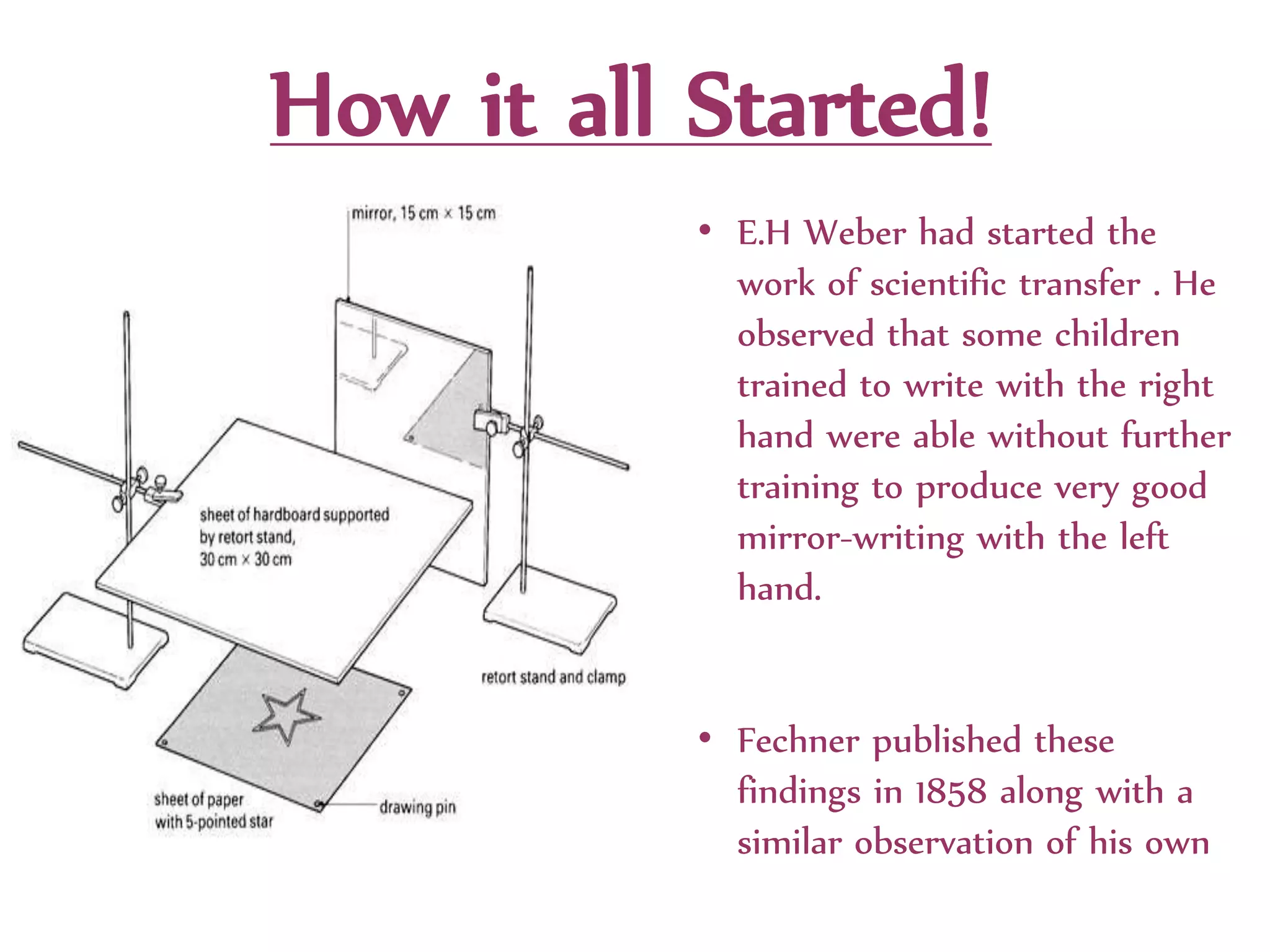 How it all Started!

mirror, 15 cm × 15 cm

sheet of hardboard supported by retort stand, 30 cm × 30 cm

retort stand and clamp

sheet of paper with 5-pointed star

drawing pin

• E.H Weber had started the work of scientific transfer . He observed that some children trained to write with the right hand were able without further training to produce very good mirror-writing with the left hand.

• Fechner published these findings in 1858 along with a similar observation of his own