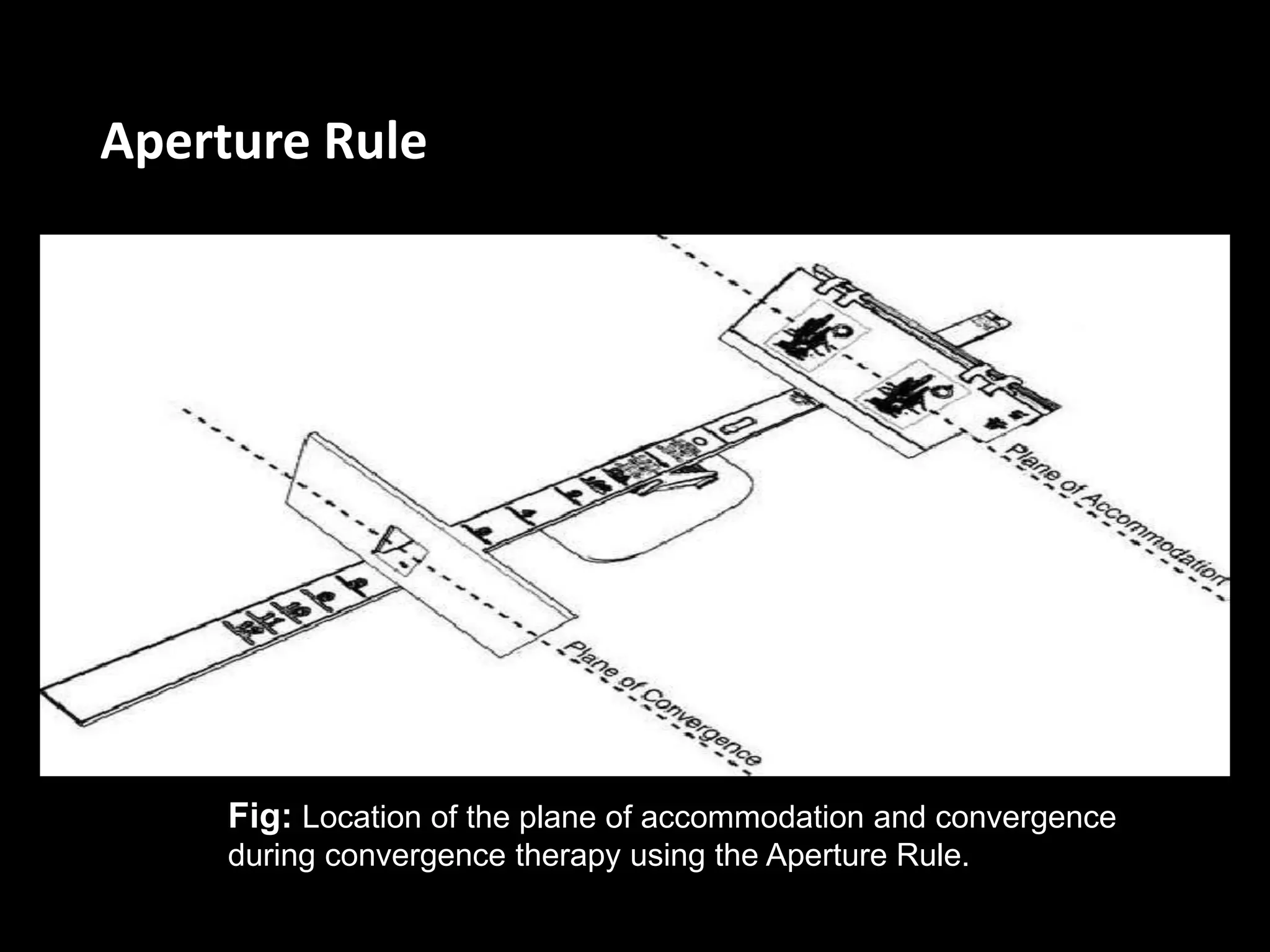 Aperture Rule

Plane of Accommodation

Plane of Convergence

Fig: Location of the plane of accommodation and convergence during convergence therapy using the Aperture Rule.