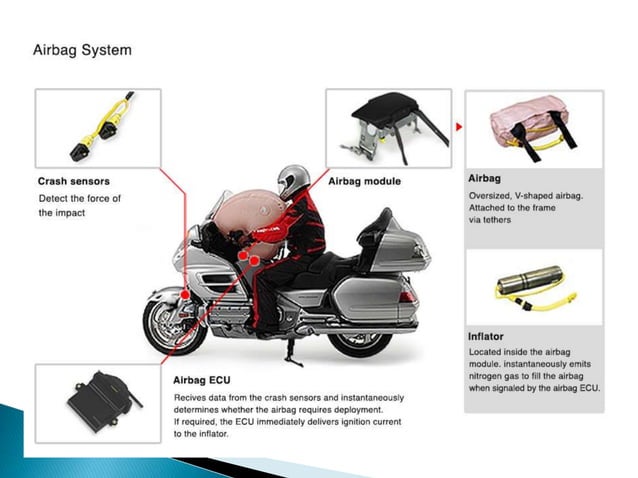 Airbag System

Crash sensors
Detect the force of the impact

Airbag module

Airbag
Oversized, V-shaped airbag. Attached to the frame via tethers

Inflator
Located inside the airbag module. instantaneously emits nitrogen gas to fill the airbag when signaled by the airbag ECU.

Airbag ECU
Recives data from the crash sensors and instantaneously determines whether the airbag requires deployment. If required, the ECU immediately delivers ignition current to the inflator.