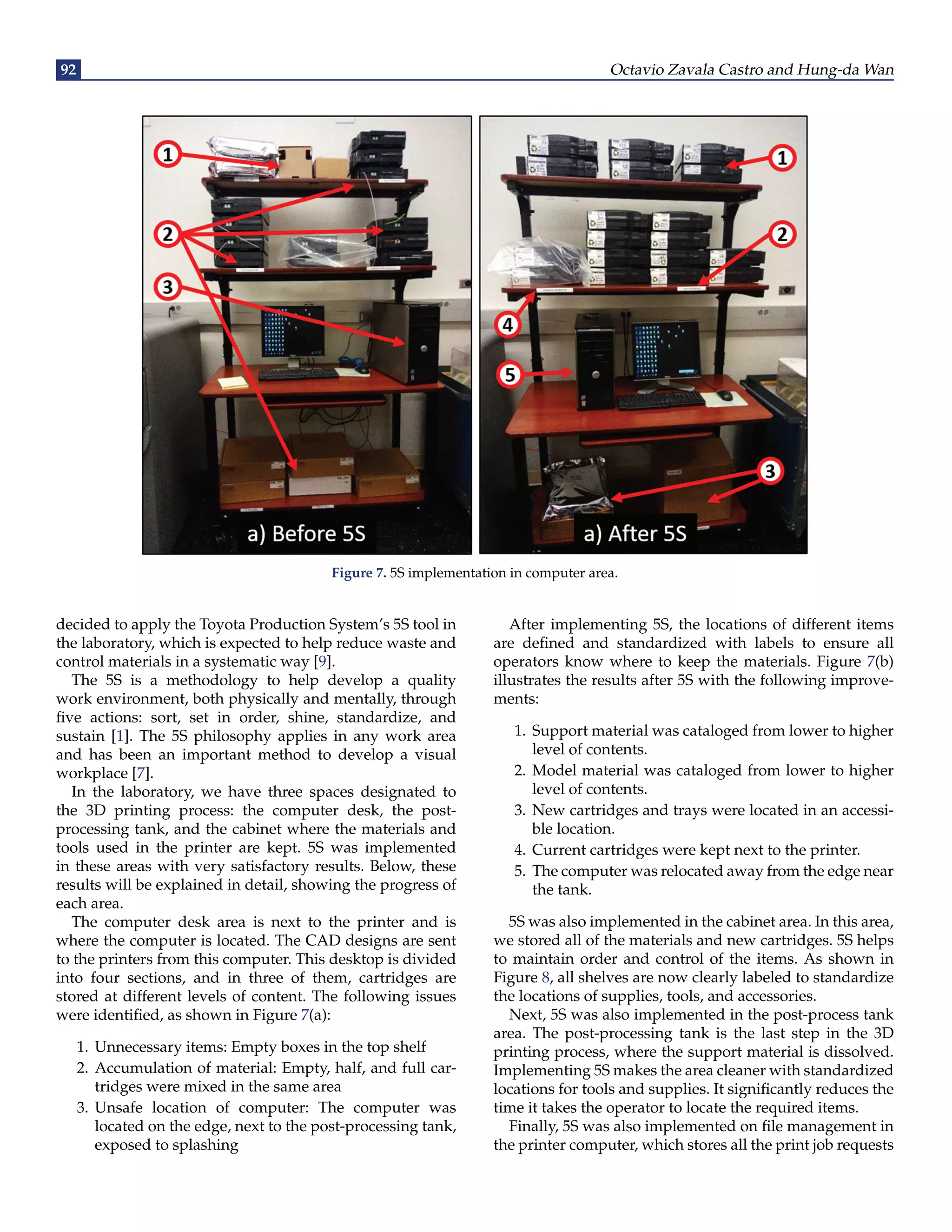 92 Octavio Zavala Castro and Hung-da Wan

1
2
3
a) Before 5S

1
2
4
5
3
a) After 5S

Figure 7. 5S implementation in computer area.

decided to apply the Toyota Production System's 5S tool in the laboratory, which is expected to help reduce waste and control materials in a systematic way [9].

The 5S is a methodology to help develop a quality work environment, both physically and mentally, through five actions: sort, set in order, shine, standardize, and sustain [1]. The 5S philosophy applies in any work area and has been an important method to develop a visual workplace [7].

In the laboratory, we have three spaces designated to the 3D printing process: the computer desk, the post-processing tank, and the cabinet where the materials and tools used in the printer are kept. 5S was implemented in these areas with very satisfactory results. Below, these results will be explained in detail, showing the progress of each area.

The computer desk area is next to the printer and is where the computer is located. The CAD designs are sent to the printers from this computer. This desktop is divided into four sections, and in three of them, cartridges are stored at different levels of content. The following issues were identified, as shown in Figure 7(a):

1. Unnecessary items: Empty boxes in the top shelf
2. Accumulation of material: Empty, half, and full cartridges were mixed in the same area
3. Unsafe location of computer: The computer was located on the edge, next to the post-processing tank, exposed to splashing

After implementing 5S, the locations of different items are defined and standardized with labels to ensure all operators know where to keep the materials. Figure 7(b) illustrates the results after 5S with the following improvements:

1. Support material was cataloged from lower to higher level of contents.
2. Model material was cataloged from lower to higher level of contents.
3. New cartridges and trays were located in an accessible location.
4. Current cartridges were kept next to the printer.
5. The computer was relocated away from the edge near the tank.

5S was also implemented in the cabinet area. In this area, we stored all of the materials and new cartridges. 5S helps to maintain order and control of the items. As shown in Figure 8, all shelves are now clearly labeled to standardize the locations of supplies, tools, and accessories.

Next, 5S was also implemented in the post-process tank area. The post-processing tank is the last step in the 3D printing process, where the support material is dissolved. Implementing 5S makes the area cleaner with standardized locations for tools and supplies. It significantly reduces the time it takes the operator to locate the required items.

Finally, 5S was also implemented on file management in the printer computer, which stores all the print job requests