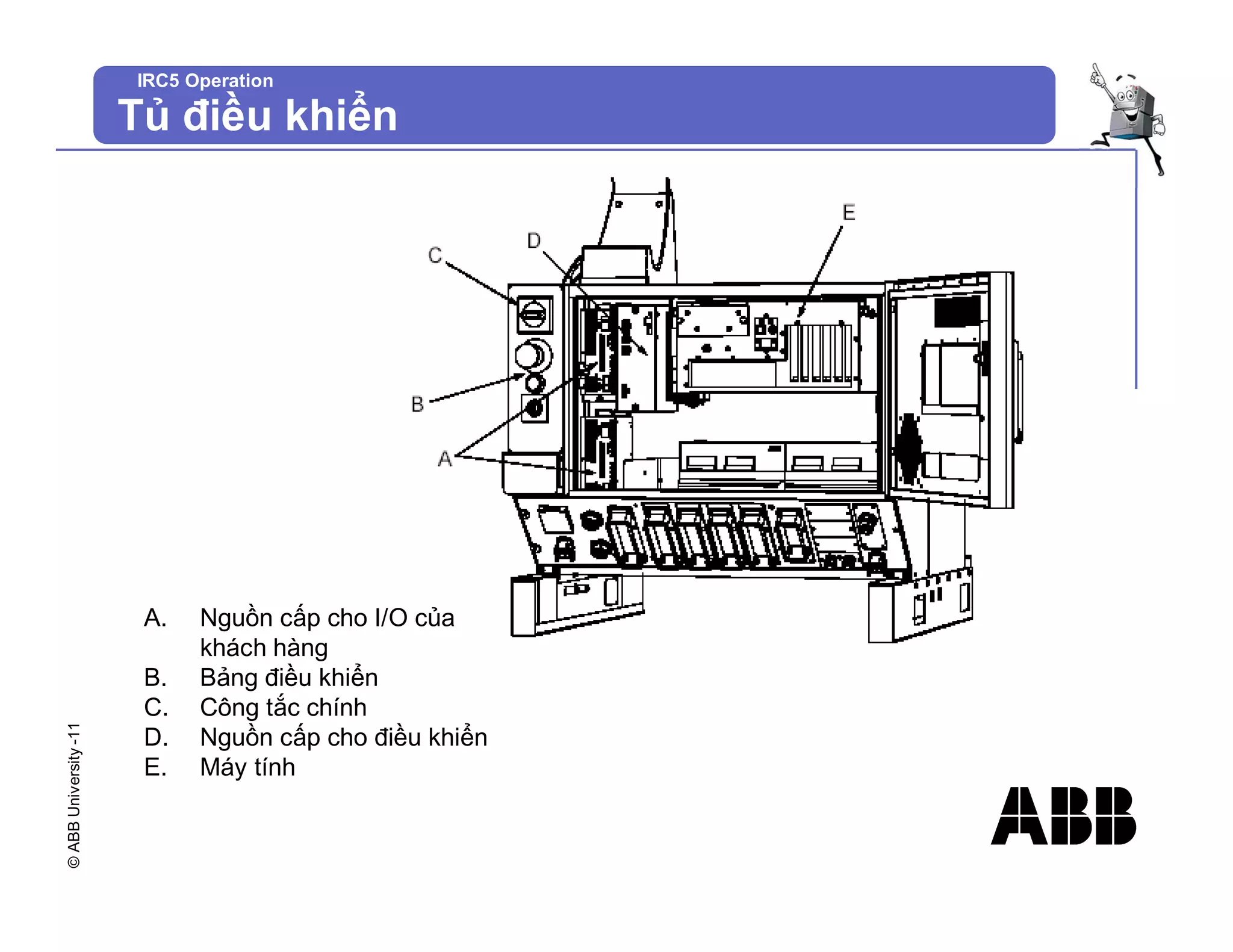 IRC5 Operation

Tủ điều khiển

E
D
C
B
A

A. Nguồn cấp cho I/O của khách hàng
B. Bảng điều khiển
C. Công tắc chính
D. Nguồn cấp cho điều khiển
E. Máy tính

© ABB University -11

ABB