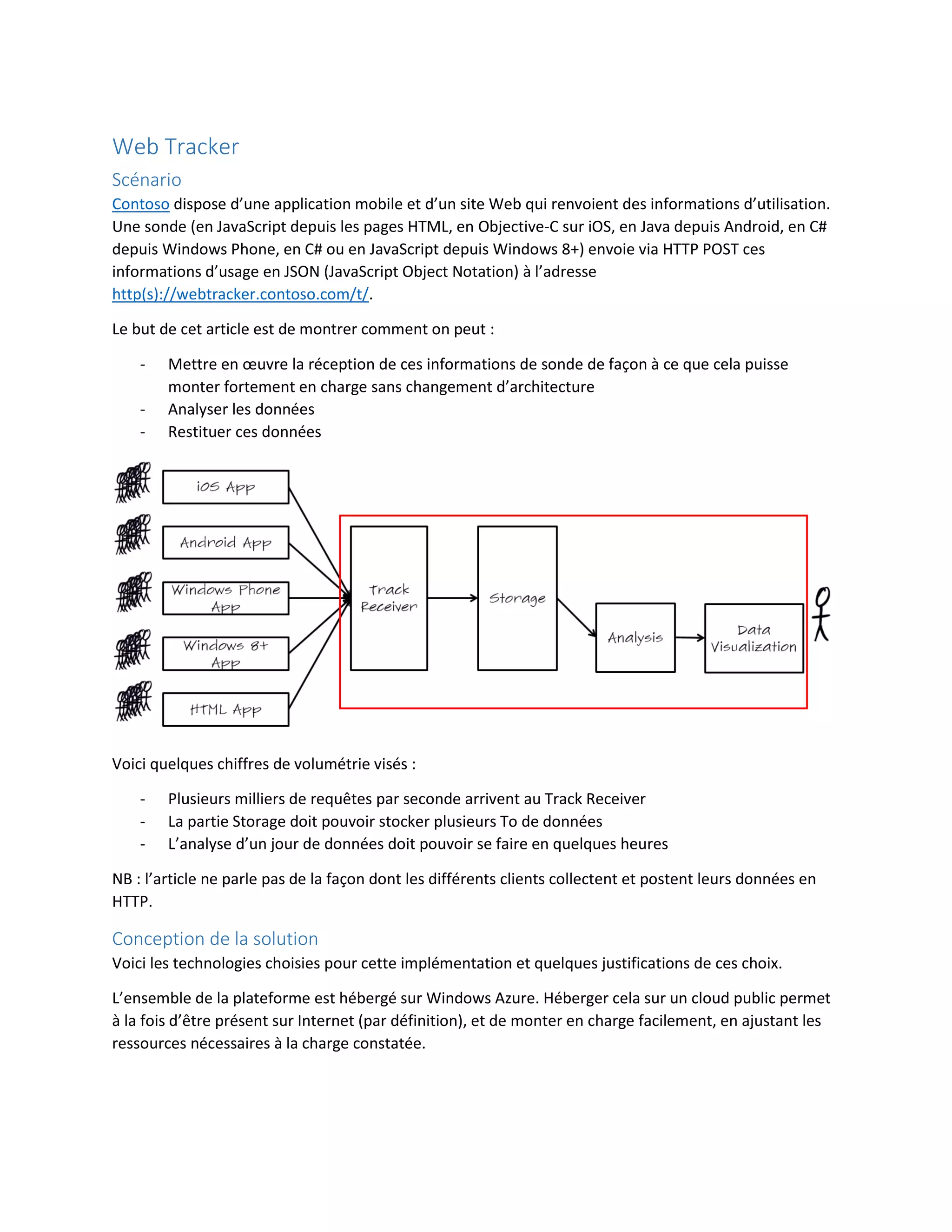 Web Tracker

Scénario

Contoso dispose d'une application mobile et d'un site Web qui renvoient des informations d'utilisation. Une sonde (en JavaScript depuis les pages HTML, en Objective-C sur iOS, en Java depuis Android, en C# depuis Windows Phone, en C# ou en JavaScript depuis Windows 8+) envoie via HTTP POST ces informations d'usage en JSON (JavaScript Object Notation) à l'adresse http(s)://webtracker.contoso.com/t/.

Le but de cet article est de montrer comment on peut :

- Mettre en œuvre la réception de ces informations de sonde de façon à ce que cela puisse monter fortement en charge sans changement d'architecture
- Analyser les données
- Restituer ces données

iOS App
Android App
Windows Phone App
Windows 8+ App
HTML App
Track Receiver
Storage
Analysis
Data Visualization

Voici quelques chiffres de volumétrie visés :

- Plusieurs milliers de requêtes par seconde arrivent au Track Receiver
- La partie Storage doit pouvoir stocker plusieurs To de données
- L'analyse d'un jour de données doit pouvoir se faire en quelques heures

NB : l'article ne parle pas de la façon dont les différents clients collectent et postent leurs données en HTTP.

Conception de la solution

Voici les technologies choisies pour cette implémentation et quelques justifications de ces choix.

L'ensemble de la plateforme est hébergé sur Windows Azure. Héberger cela sur un cloud public permet à la fois d'être présent sur Internet (par définition), et de monter en charge facilement, en ajustant les ressources nécessaires à la charge constatée.